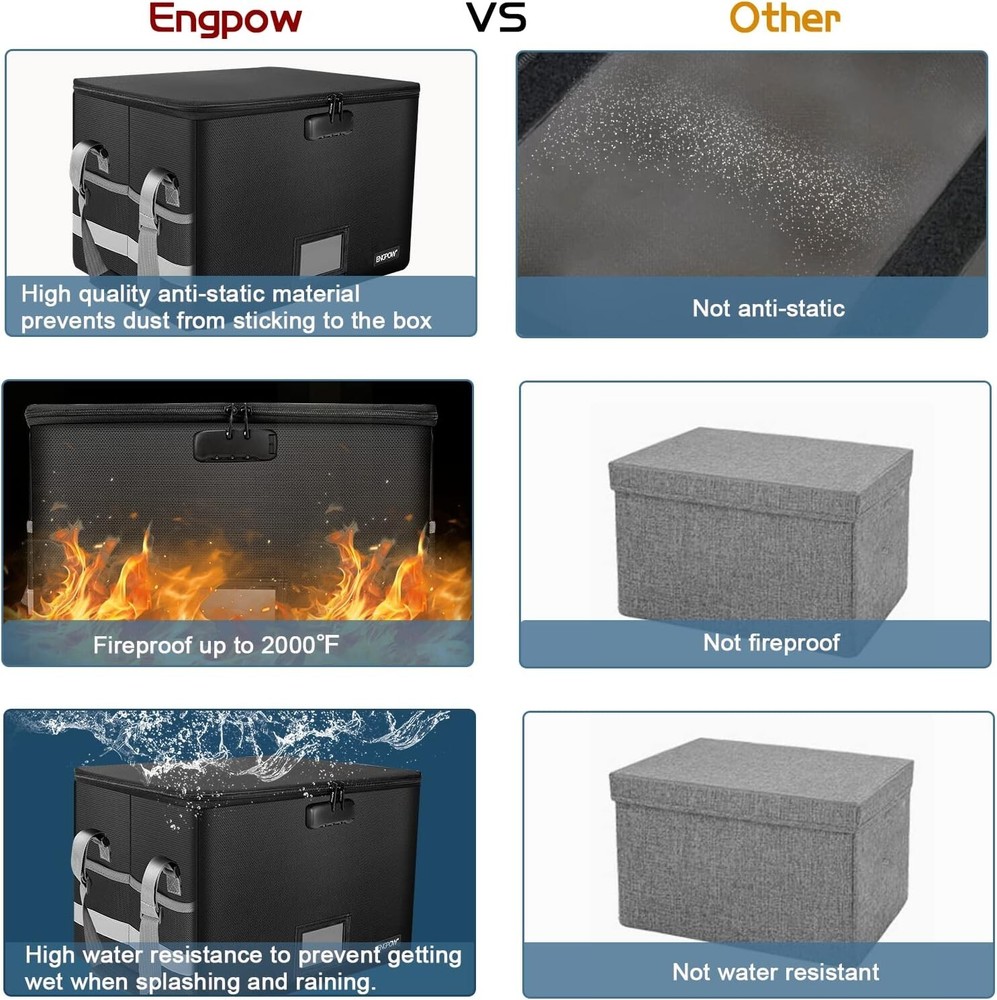 Engpow VS Other

ENGPOW

High quality anti-static material prevents dust from sticking to the box

Not anti-static

Fireproof up to 2000°F

Not fireproof

ENGPOW

High water resistance to prevent getting wet when splashing and raining.

Not water resistant