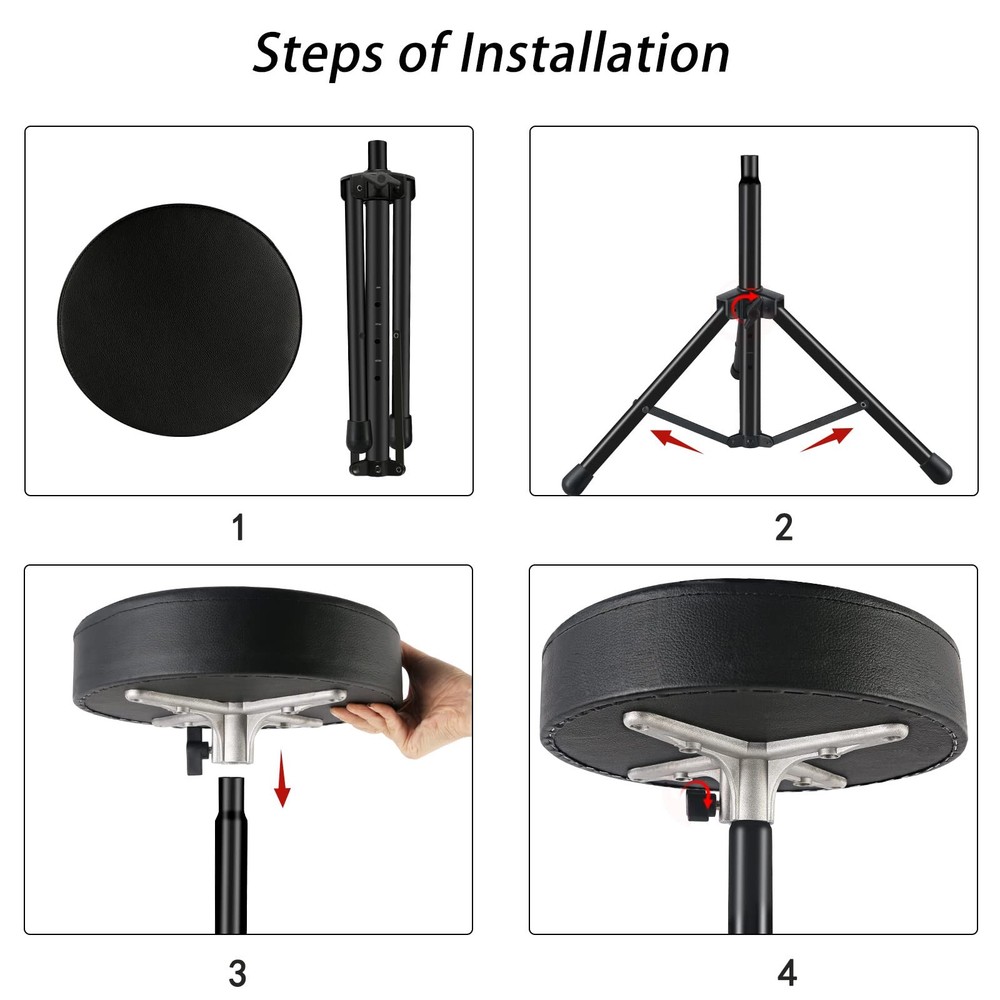 Steps of Installation

1

2

3

4