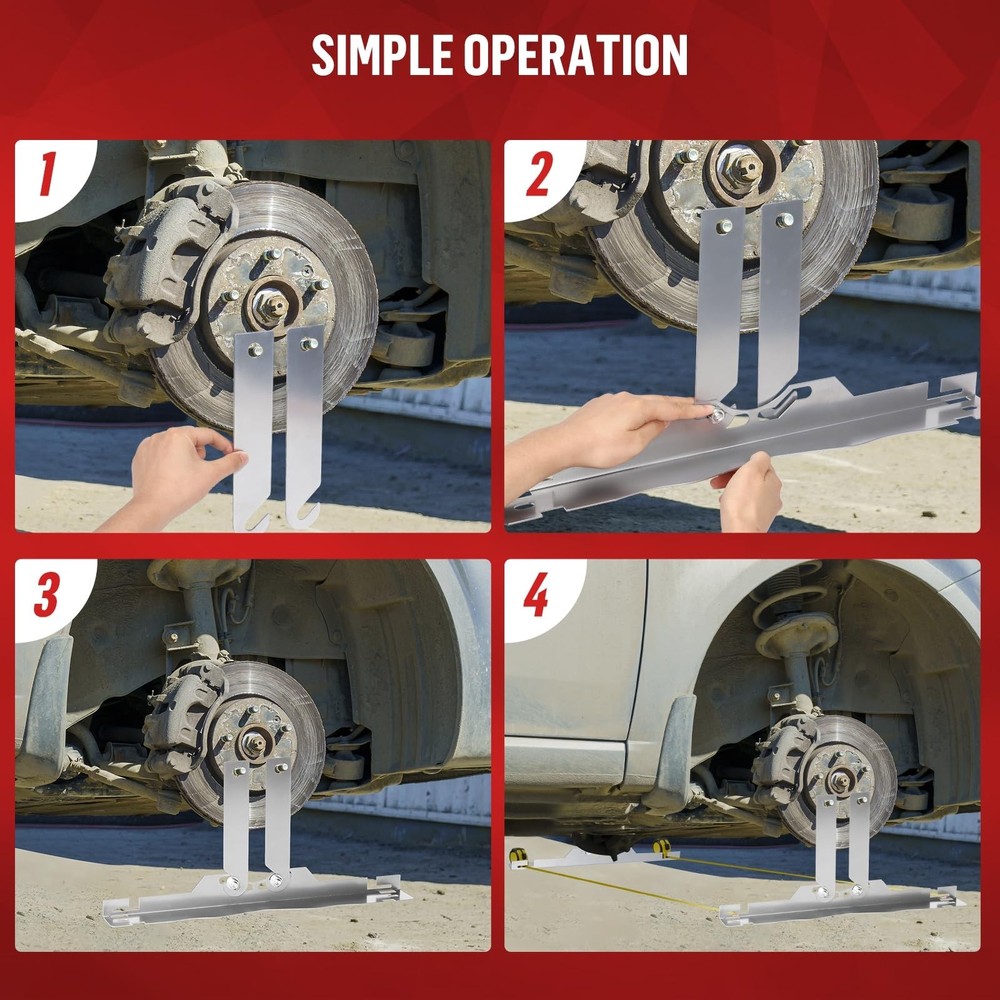 SIMPLE OPERATION

1

2

3

4