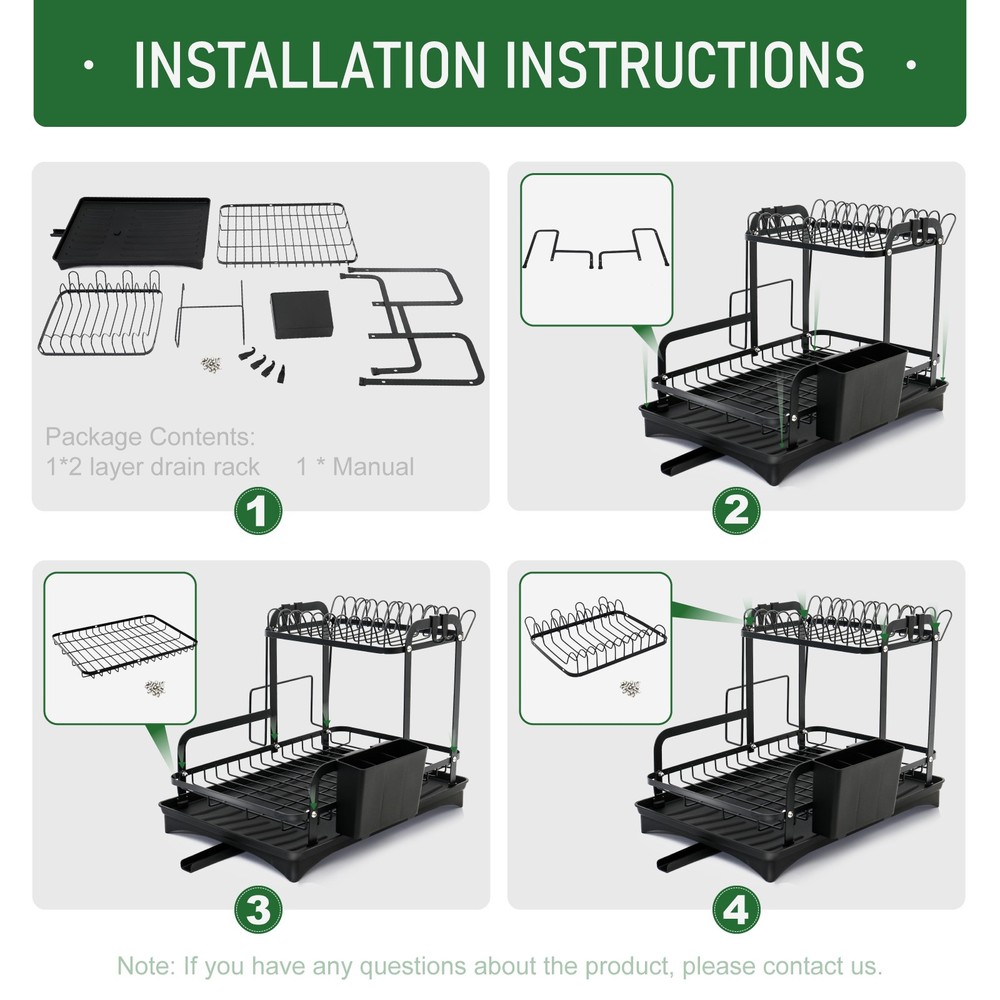 · INSTALLATION INSTRUCTIONS ·

Package Contents:
1*2 layer drain rack 1 * Manual

1

2

3

4

Note: If you have any questions about the product, please contact us.