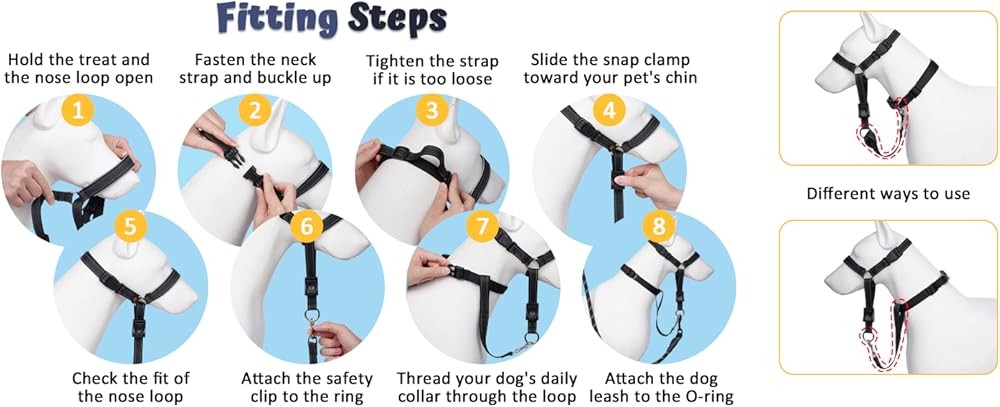 Fitting Steps

Hold the treat and the nose loop open

1

Fasten the neck strap and buckle up

2

Tighten the strap if it is too loose

3

Slide the snap clamp toward your pet's chin

4

5

Check the fit of the nose loop

6

Attach the safety clip to the ring

7

Thread your dog's daily collar through the loop

8

Attach the dog leash to the O-ring

Different ways to use