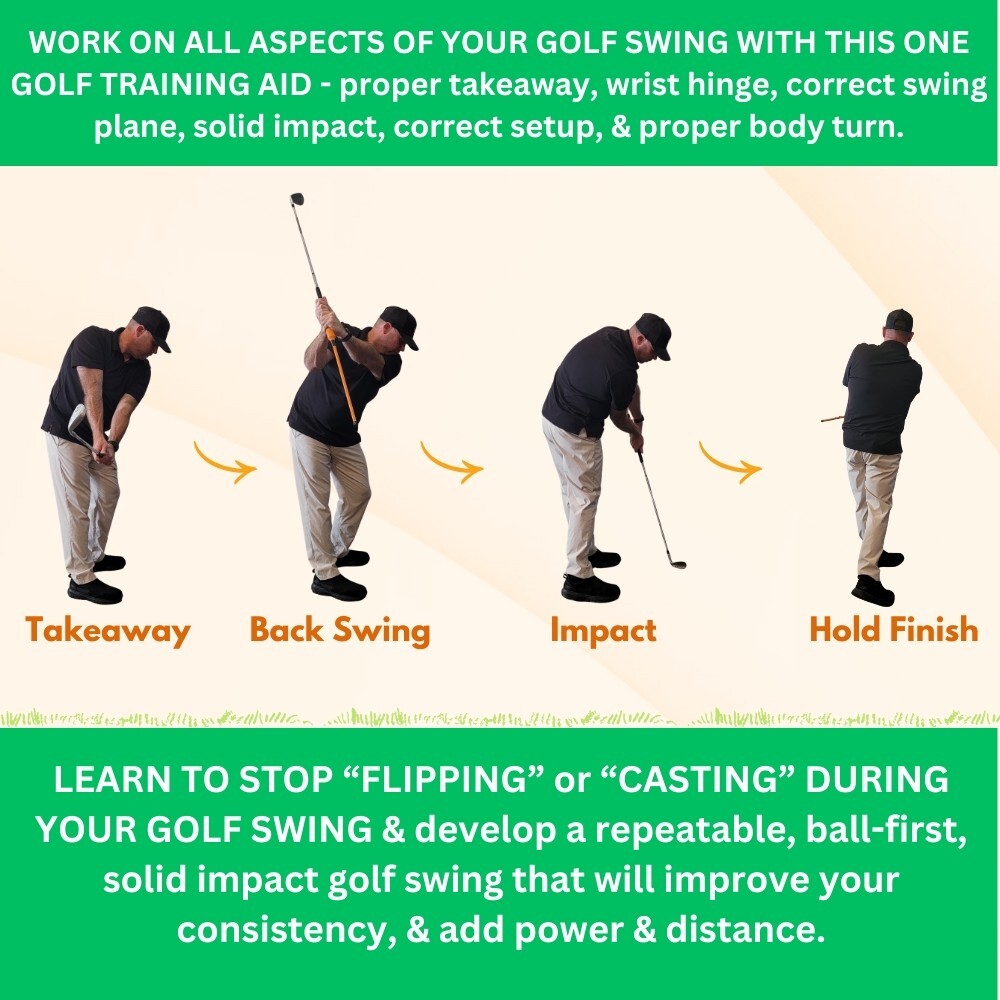 WORK ON ALL ASPECTS OF YOUR GOLF SWING WITH THIS ONE GOLF TRAINING AID - proper takeaway, wrist hinge, correct swing plane, solid impact, correct setup, & proper body turn.

Takeaway

Back Swing

Impact

Hold Finish

LEARN TO STOP “FLIPPING” or “CASTING” DURING YOUR GOLF SWING & develop a repeatable, ball-first, solid impact golf swing that will improve your consistency, & add power & distance.