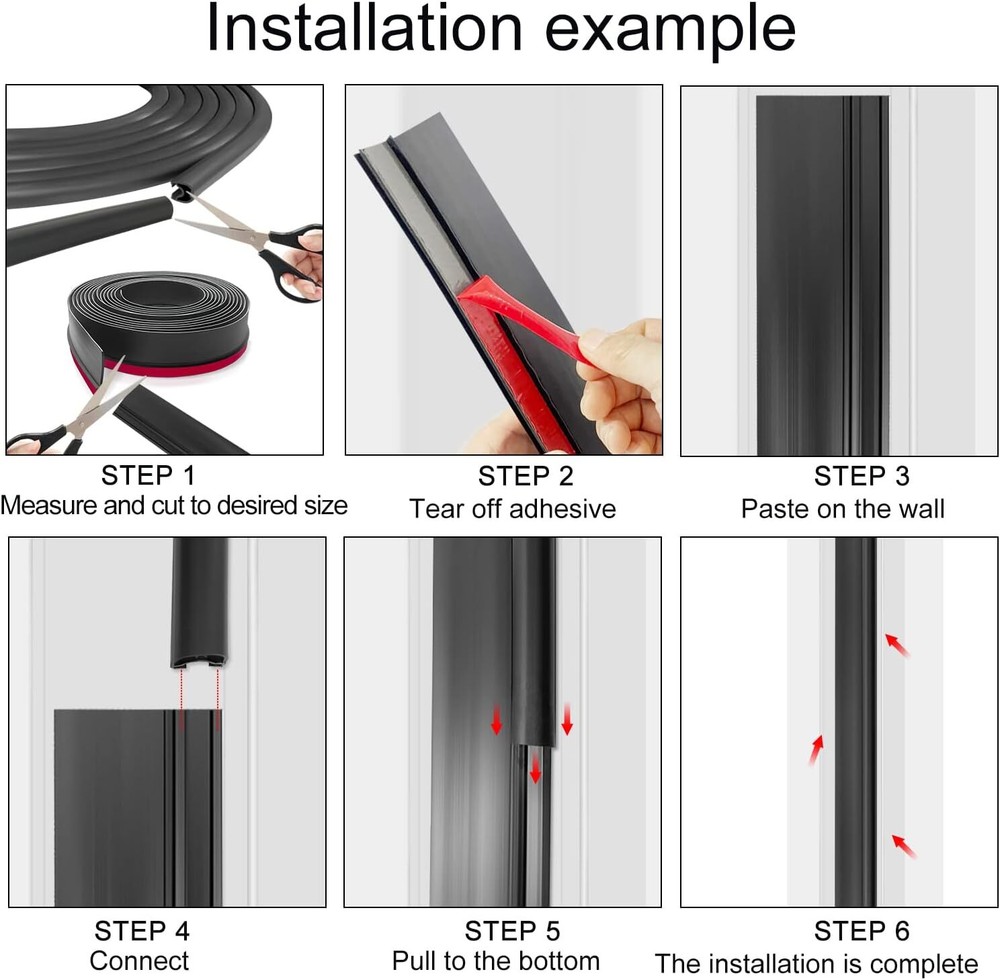 Installation example

STEP 1
Measure and cut to desired size

STEP 2
Tear off adhesive

STEP 3
Paste on the wall

STEP 4
Connect

STEP 5
Pull to the bottom

STEP 6
The installation is complete