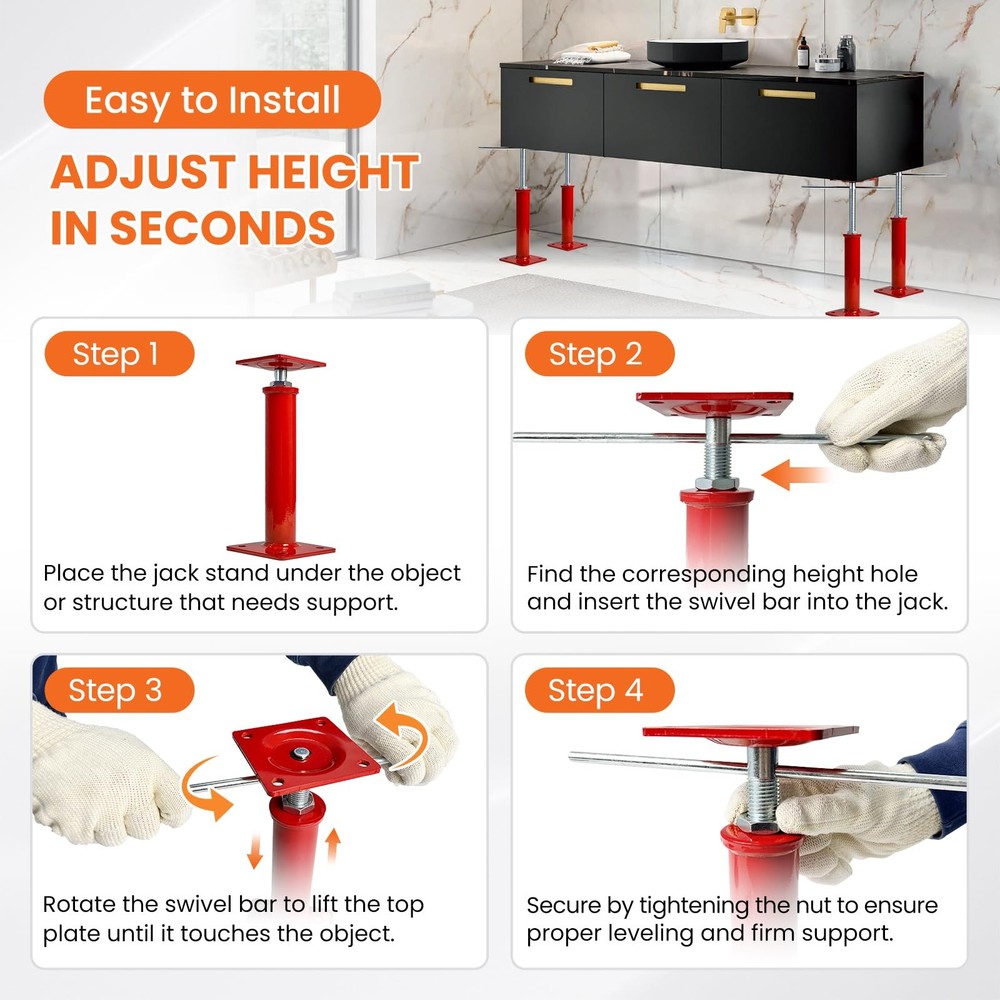 Easy to Install

ADJUST HEIGHT IN SECONDS

Step 1

Place the jack stand under the object or structure that needs support.

Step 2

Find the corresponding height hole and insert the swivel bar into the jack.

Step 3

Rotate the swivel bar to lift the top plate until it touches the object.

Step 4

Secure by tightening the nut to ensure proper leveling and firm support.