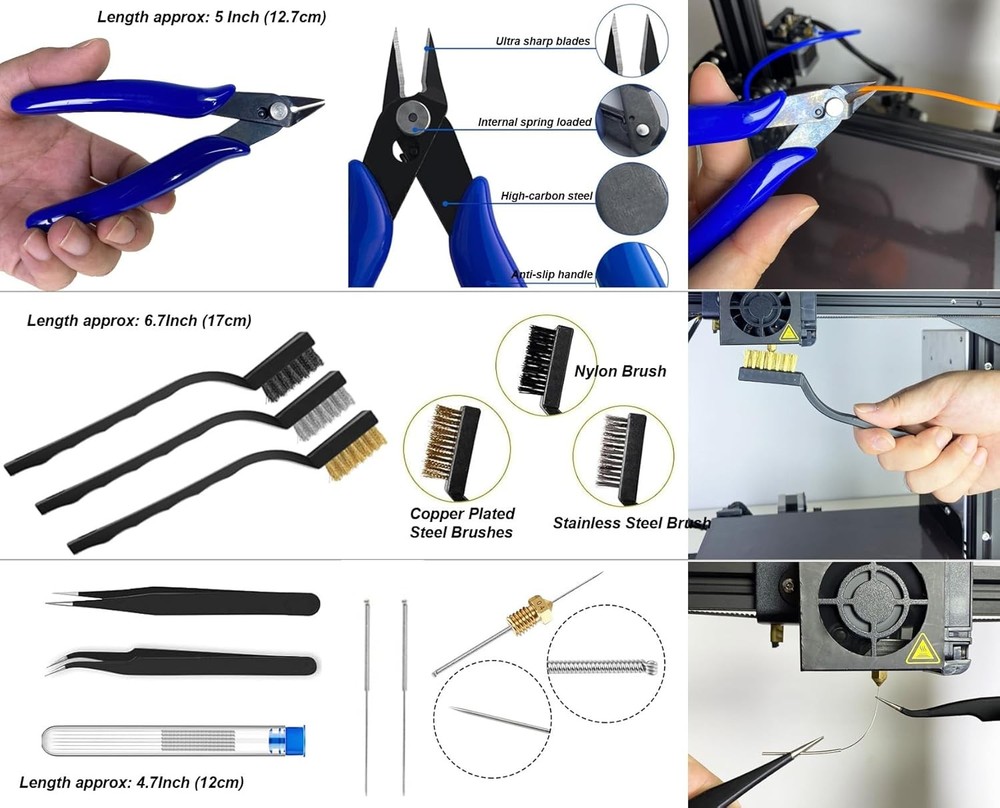 Length approx: 5 Inch (12.7cm)

Ultra sharp blades

Internal spring loaded

High-carbon steel

Anti-slip handle

Length approx: 6.7Inch (17cm)

Nylon Brush

Copper Plated Steel Brushes

Stainless Steel Brush

Length approx: 4.7Inch (12cm)