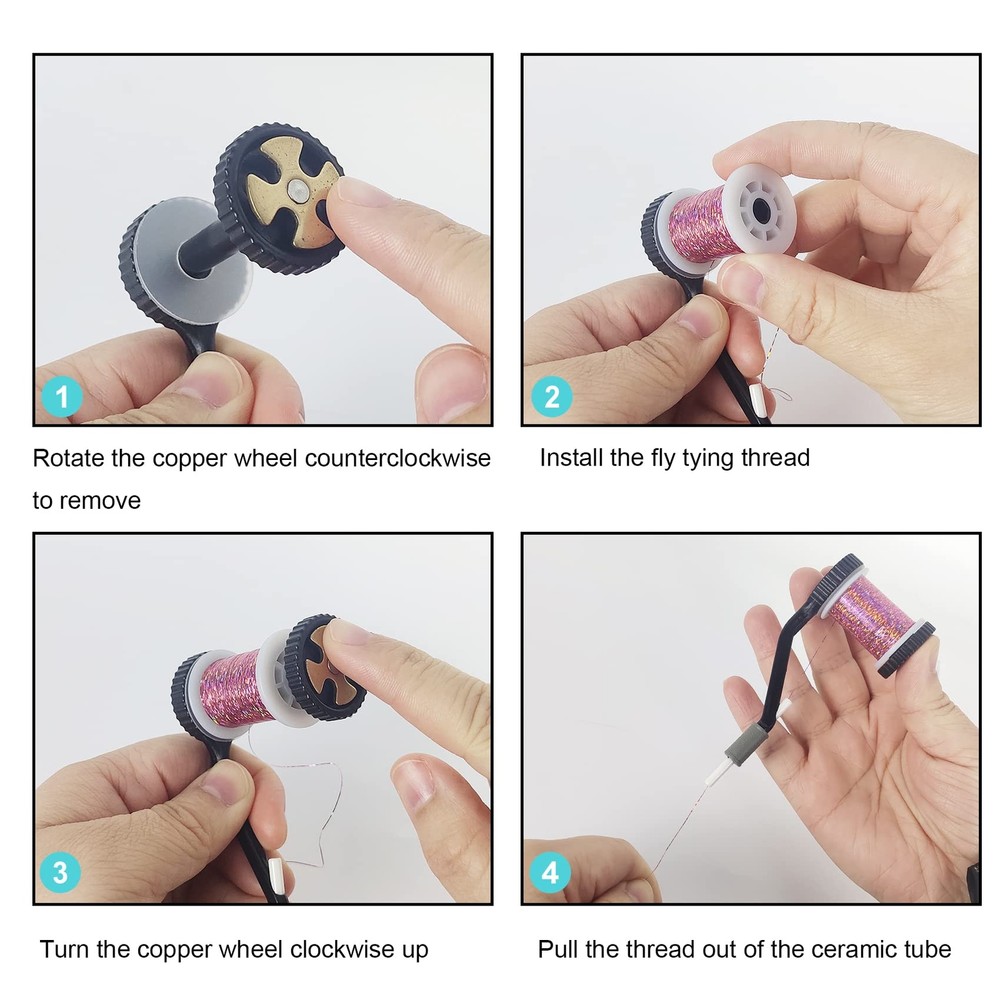 1

Rotate the copper wheel counterclockwise to remove

2

Install the fly tying thread

3

Turn the copper wheel clockwise up

4

Pull the thread out of the ceramic tube