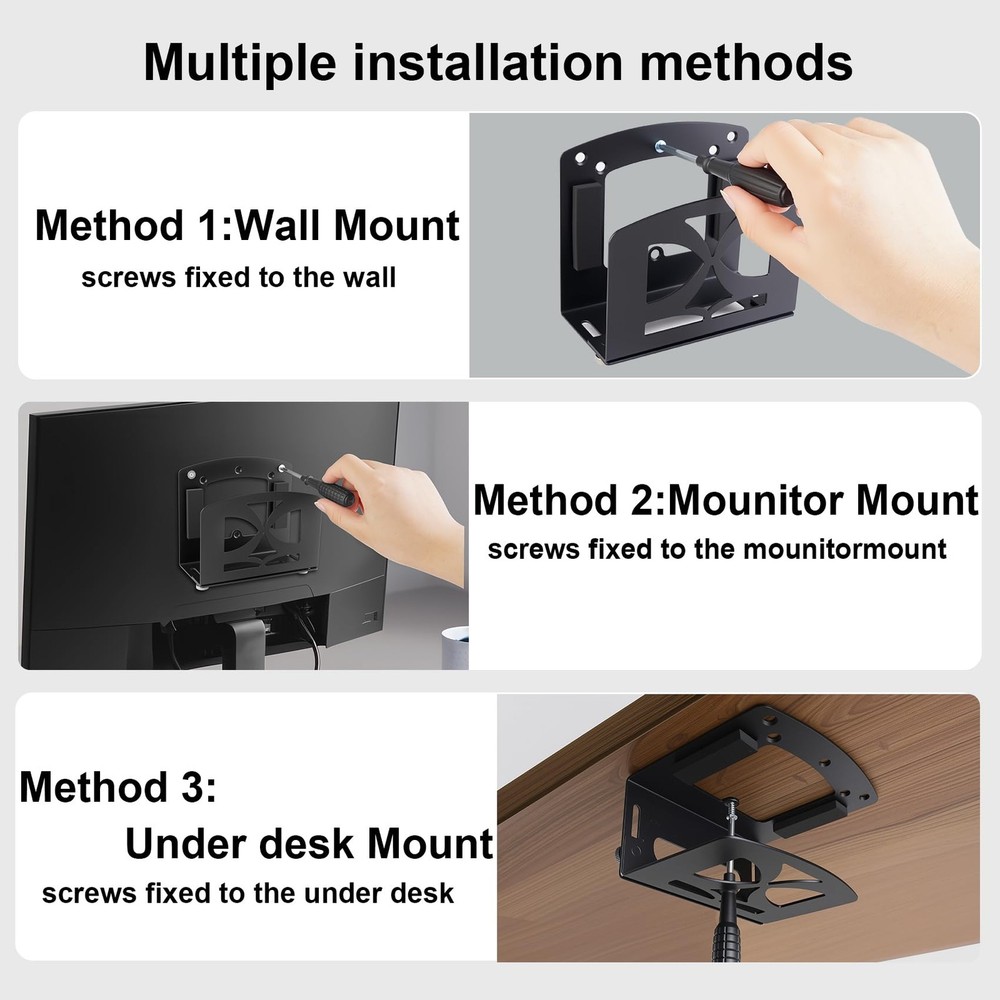 Multiple installation methods

Method 1:Wall Mount
screws fixed to the wall

Method 2:Mounitor Mount
screws fixed to the mounitormount

Method 3:
Under desk Mount
screws fixed to the under desk