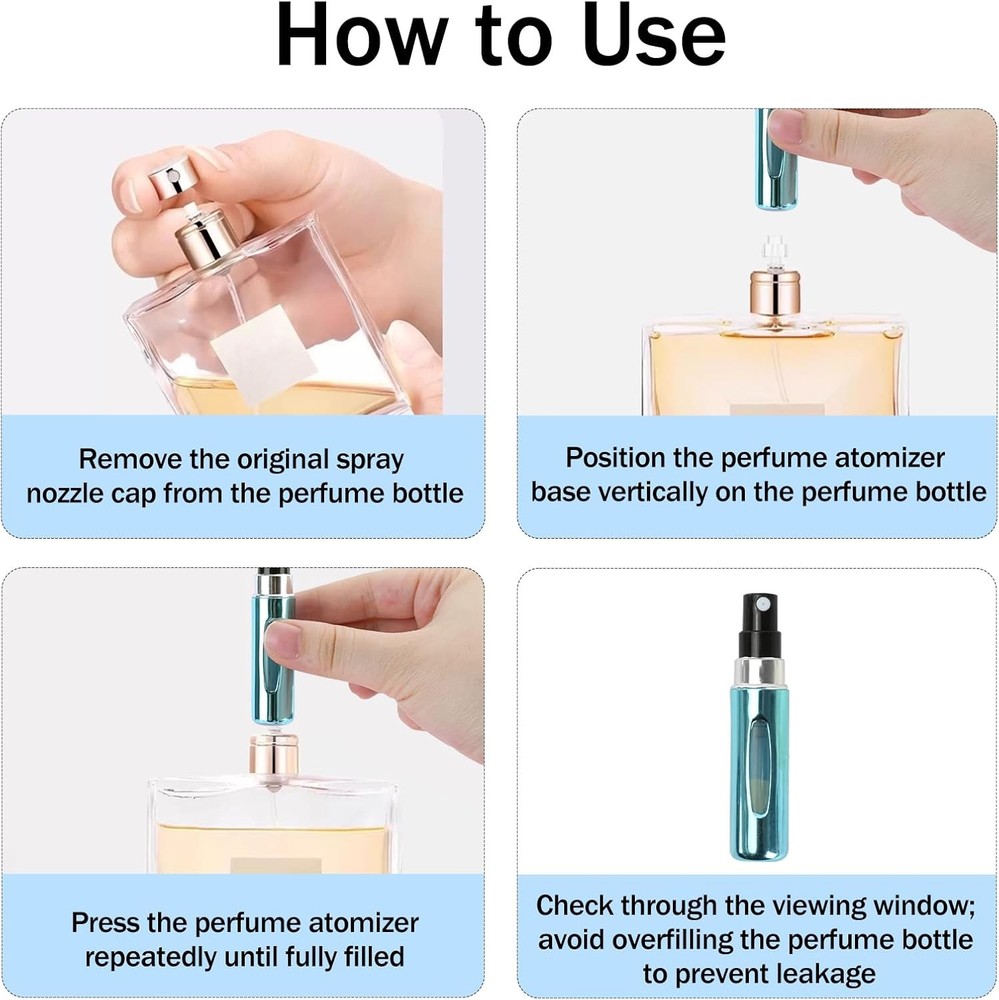 How to Use

Remove the original spray nozzle cap from the perfume bottle

Position the perfume atomizer base vertically on the perfume bottle

Press the perfume atomizer repeatedly until fully filled

Check through the viewing window; avoid overfilling the perfume bottle to prevent leakage