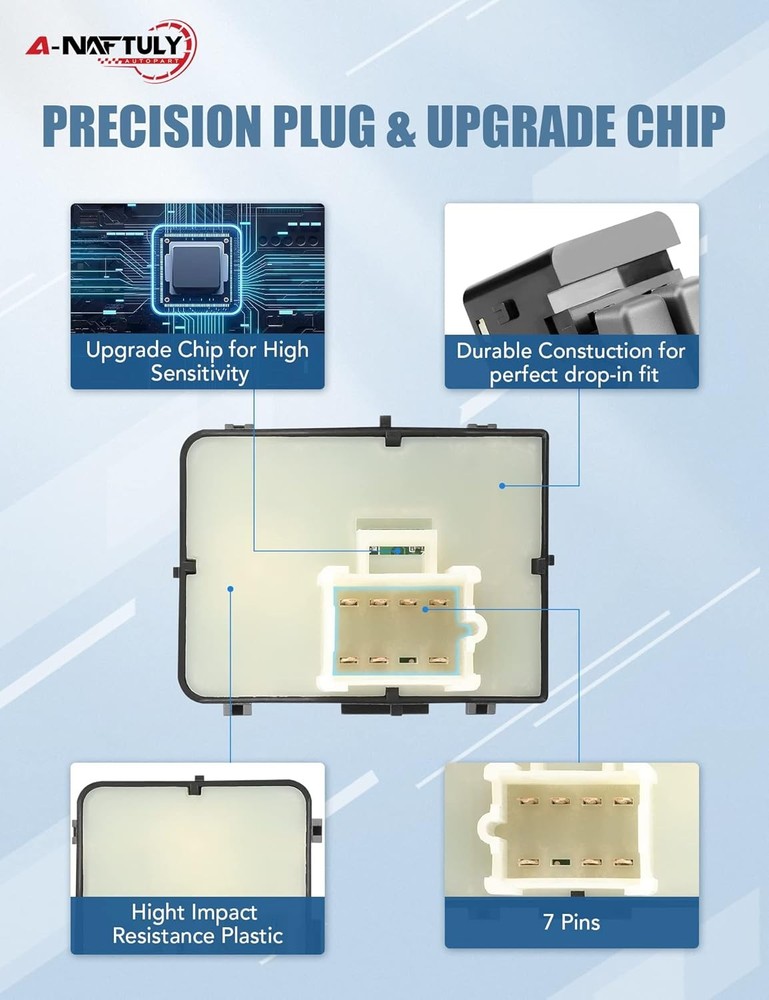 A-NAFTULY
AUTOPART

PRECISION PLUG & UPGRADE CHIP

Upgrade Chip for High Sensitivity

Durable Constuction for perfect drop-in fit

Hight Impact Resistance Plastic

7 Pins