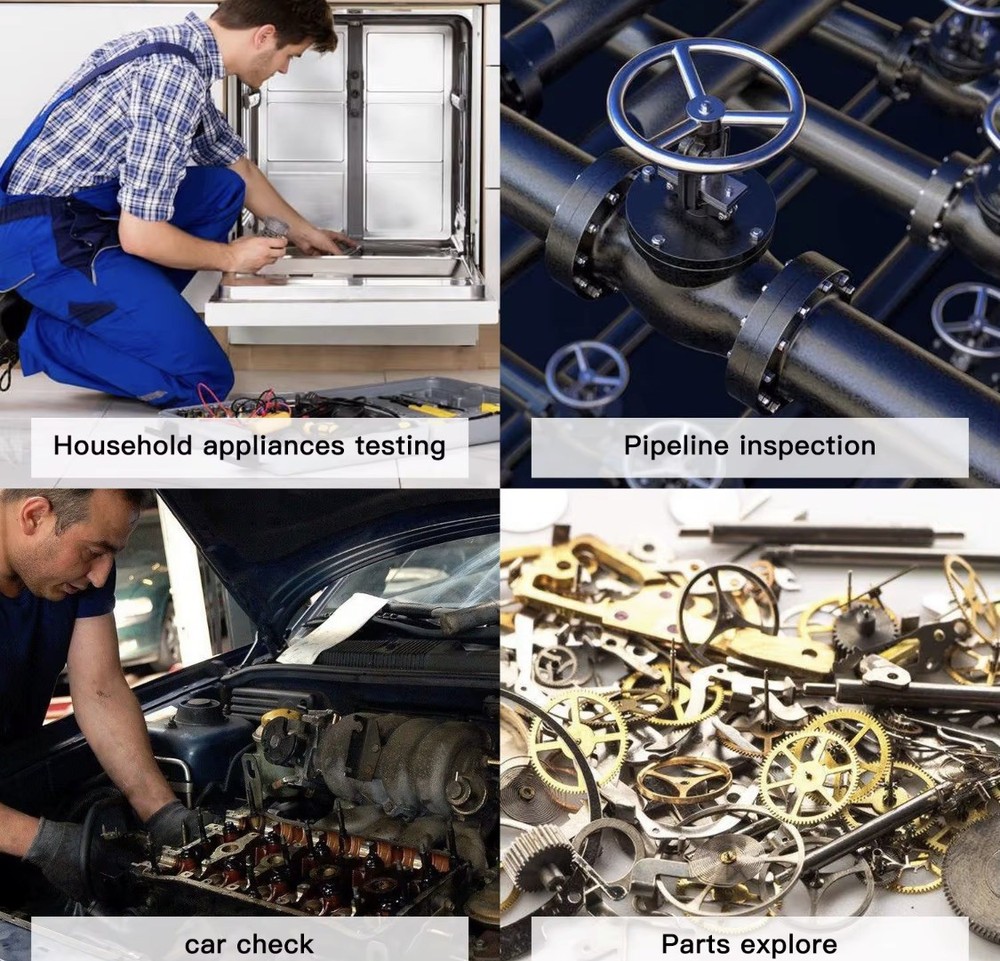 Household appliances testing

Pipeline inspection

car check

Parts explore