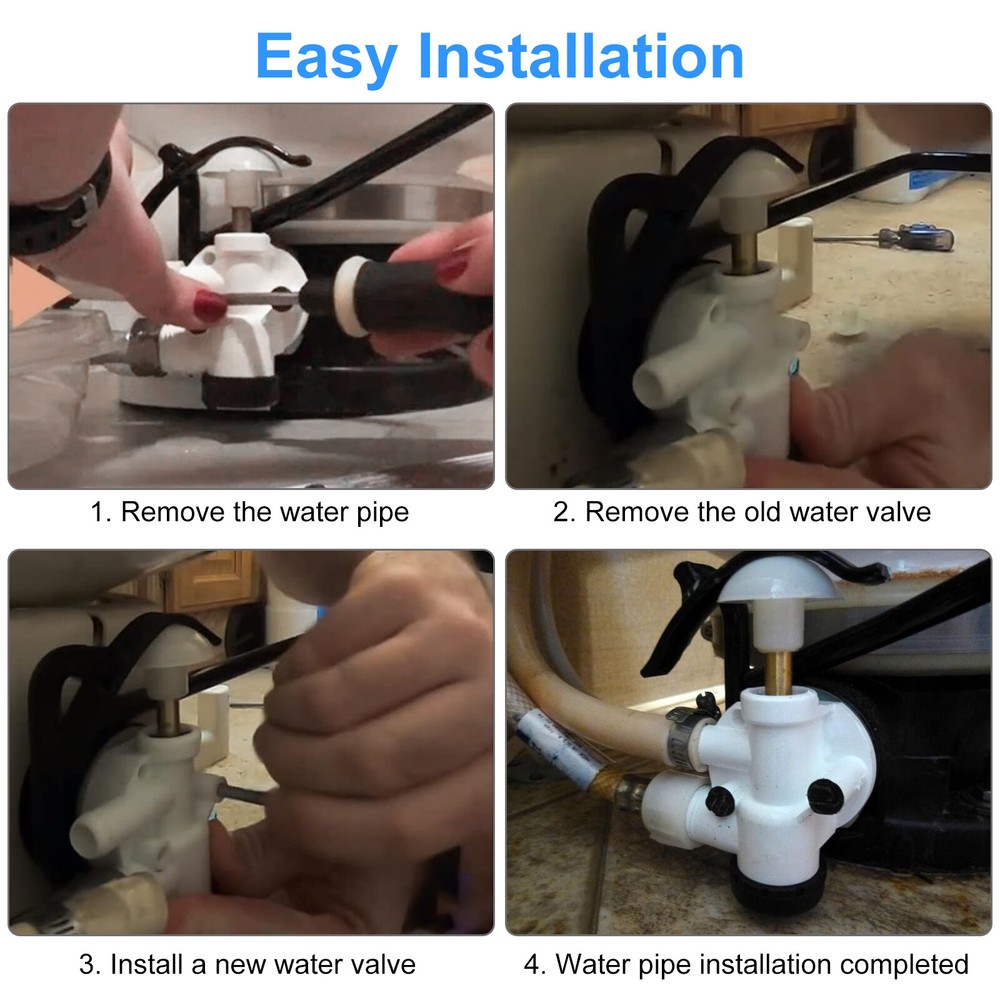 Easy Installation

1. Remove the water pipe

2. Remove the old water valve

3. Install a new water valve

4. Water pipe installation completed