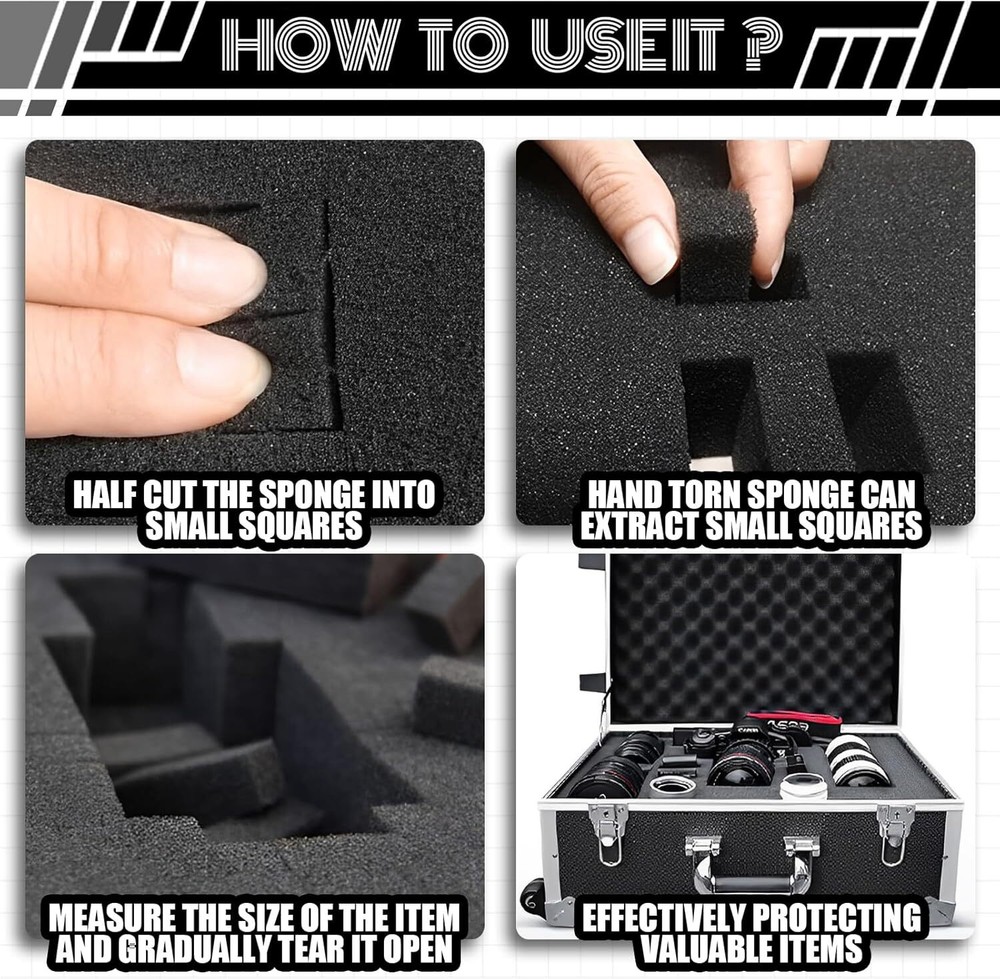 HOW TO USE IT ?

HALF CUT THE SPONGE INTO SMALL SQUARES

HAND TORN SPONGE CAN EXTRACT SMALL SQUARES

MEASURE THE SIZE OF THE ITEM AND GRADUALLY TEAR IT OPEN

EFFECTIVELY PROTECTING VALUABLE ITEMS