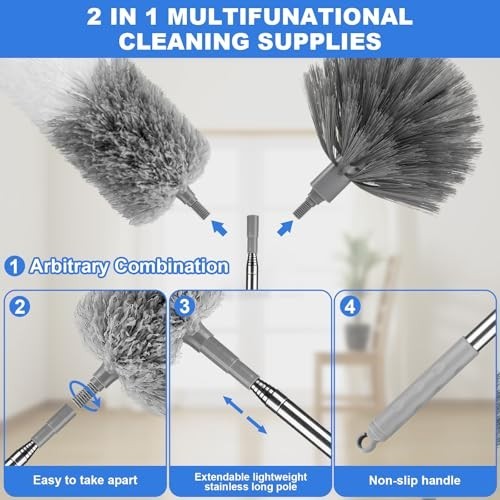 2 IN 1 MULTIFUNATIONAL CLEANING SUPPLIES

1 Arbitrary Combination

2

Easy to take apart

3

Extendable lightweight stainless long pole

4

Non-slip handle