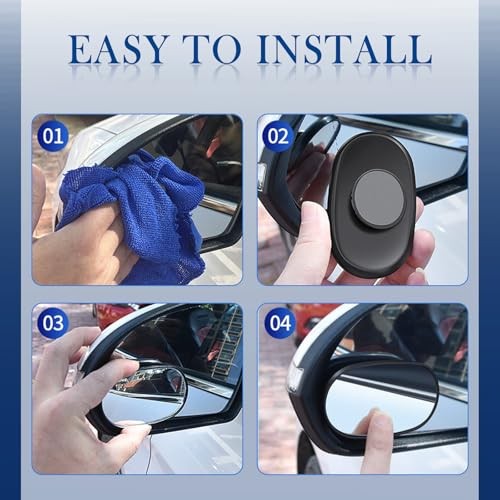 EASY TO INSTALL

01

02

03

04