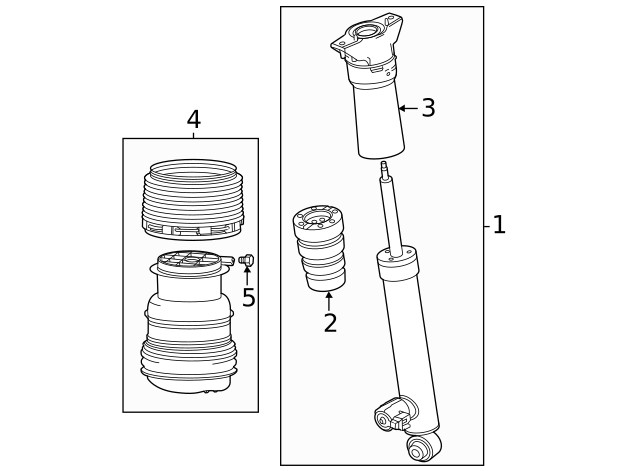 4
3
1
5
2