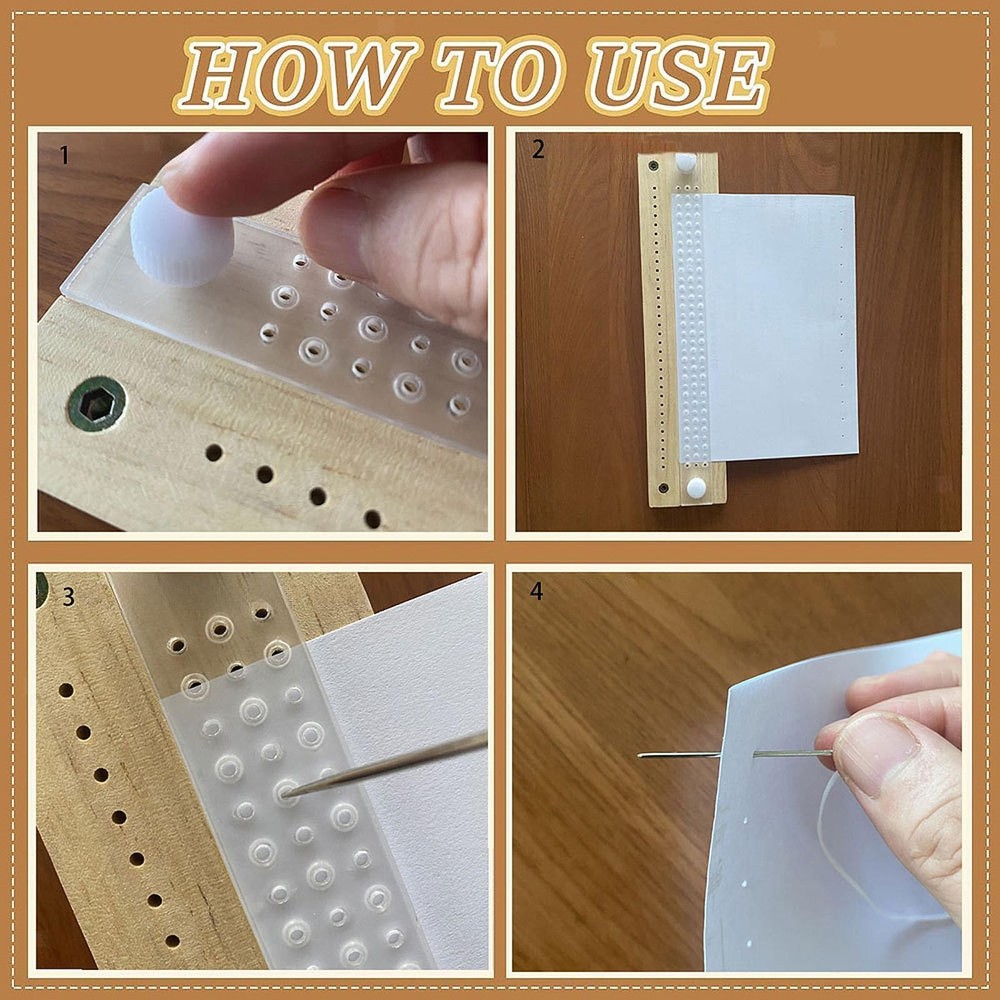 HOW TO USE

1

2

3

4