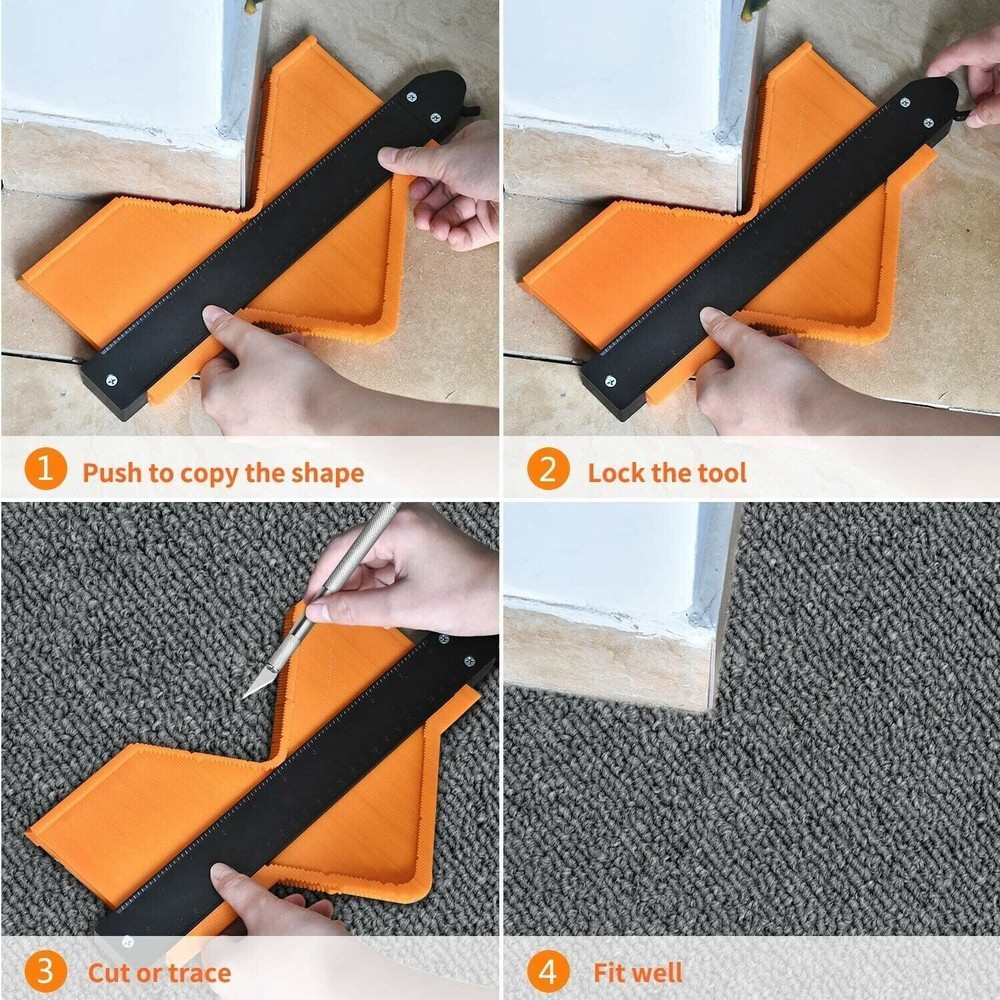 1 Push to copy the shape

2 Lock the tool

3 Cut or trace

4 Fit well