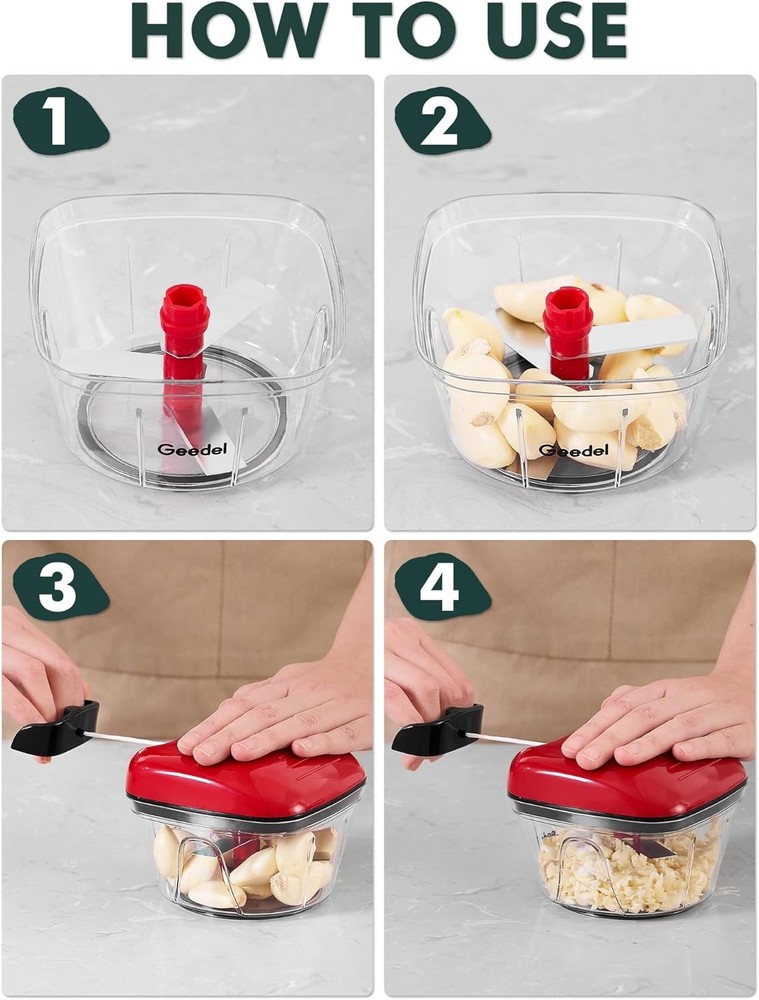 HOW TO USE

1

Geedel

2

Geedel

3

4