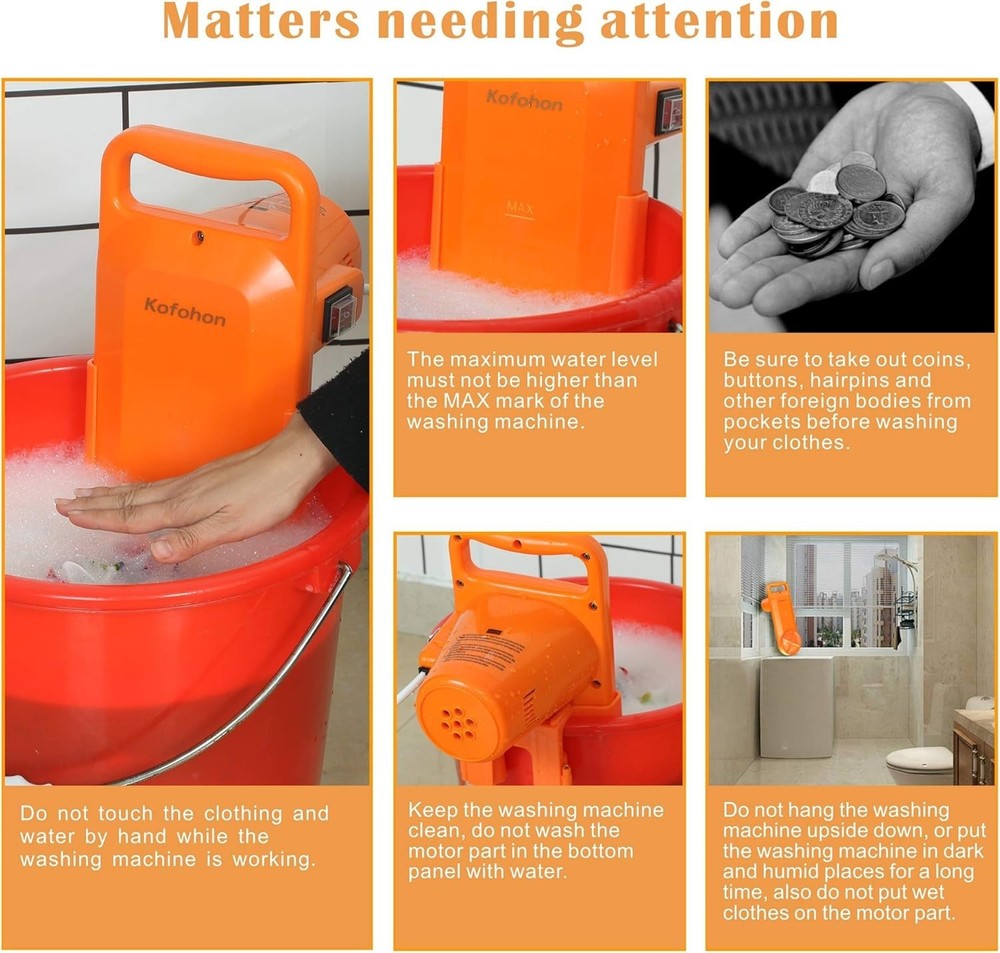 Matters needing attention

Kofohon

Do not touch the clothing and water by hand while the washing machine is working.

Kofohon

MAX

The maximum water level must not be higher than the MAX mark of the washing machine.

Be sure to take out coins, buttons, hairpins and other foreign bodies from pockets before washing your clothes.

Keep the washing machine clean, do not wash the motor part in the bottom panel with water.

Do not hang the washing machine upside down, or put the washing machine in dark and humid places for a long time, also do not put wet clothes on the motor part.