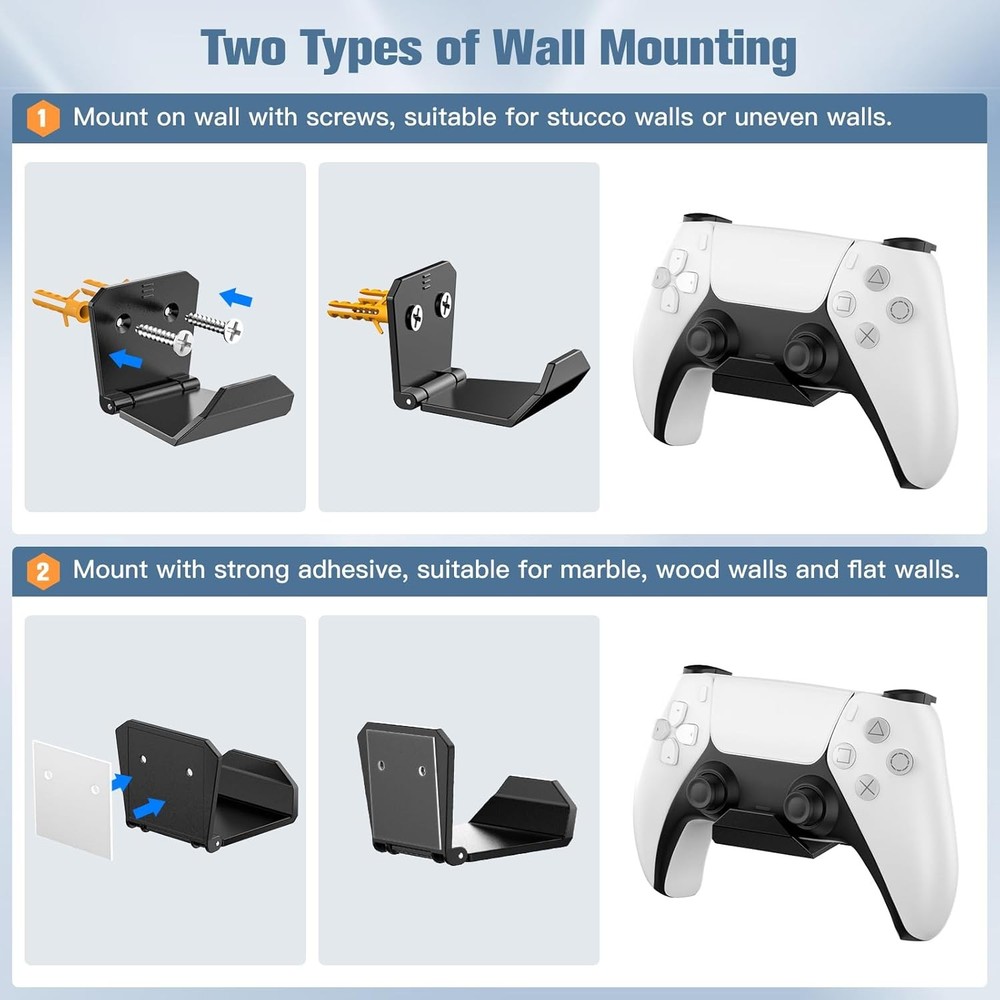 Two Types of Wall Mounting

1 Mount on wall with screws, suitable for stucco walls or uneven walls.

2 Mount with strong adhesive, suitable for marble, wood walls and flat walls.