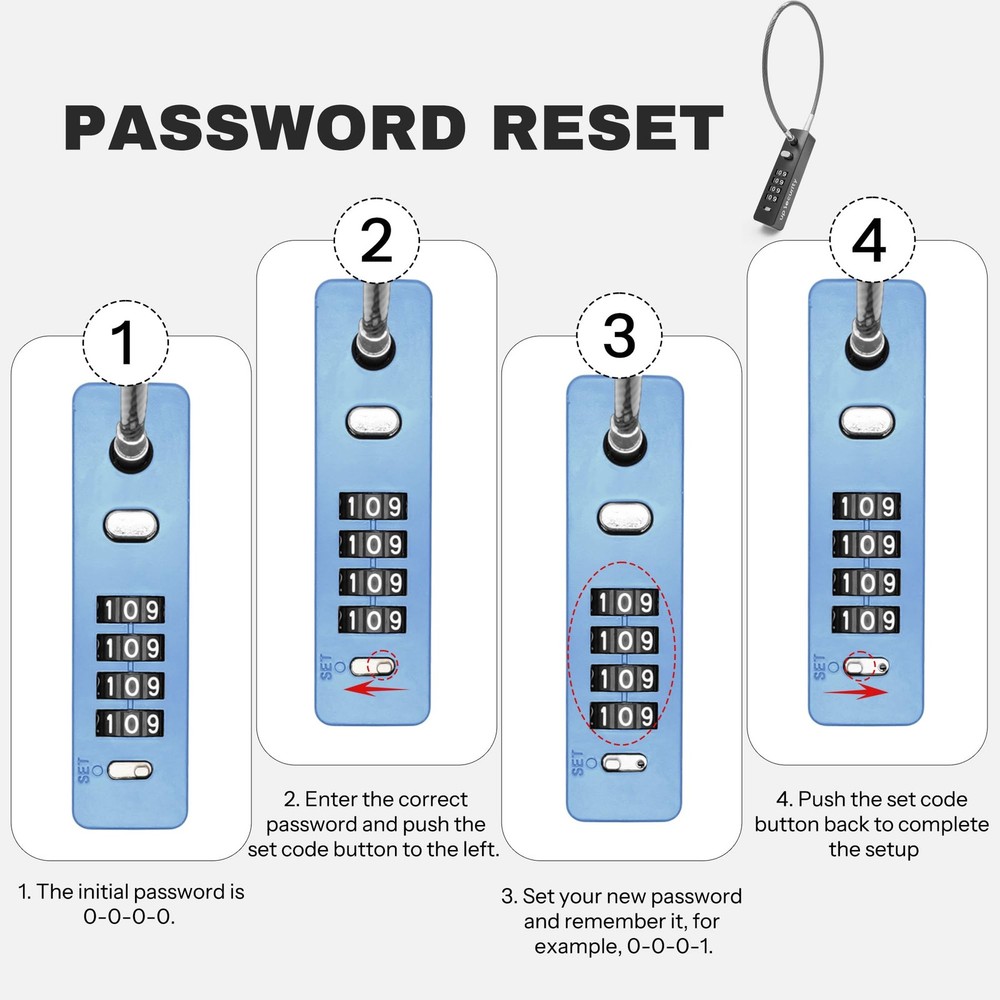 PASSWORD RESET

1

109
109
109
109

SET

1. The initial password is 0-0-0-0.

2

109
109
109
109

SET

2. Enter the correct password and push the set code button to the left.

3

109
109
109
109

SET

3. Set your new password and remember it, for example, 0-0-0-1.

4

109
109
109
109

SET

4. Push the set code button back to complete the setup