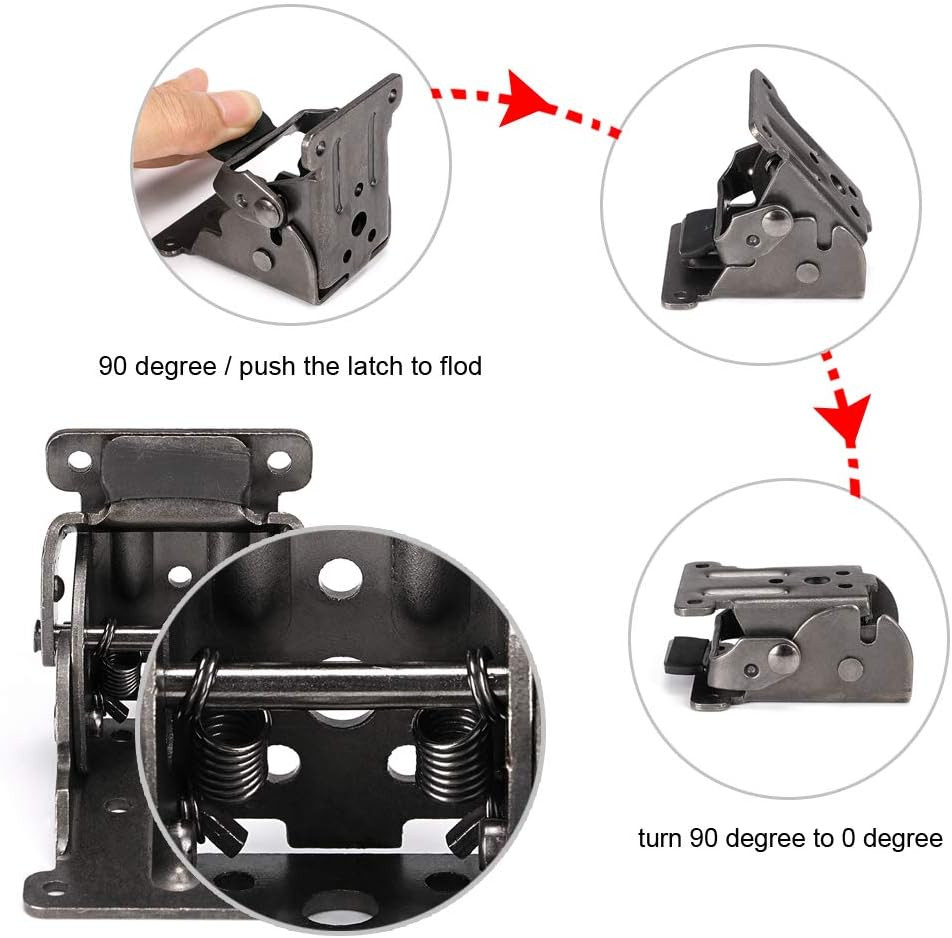 90 degree / push the latch to flod

turn 90 degree to 0 degree