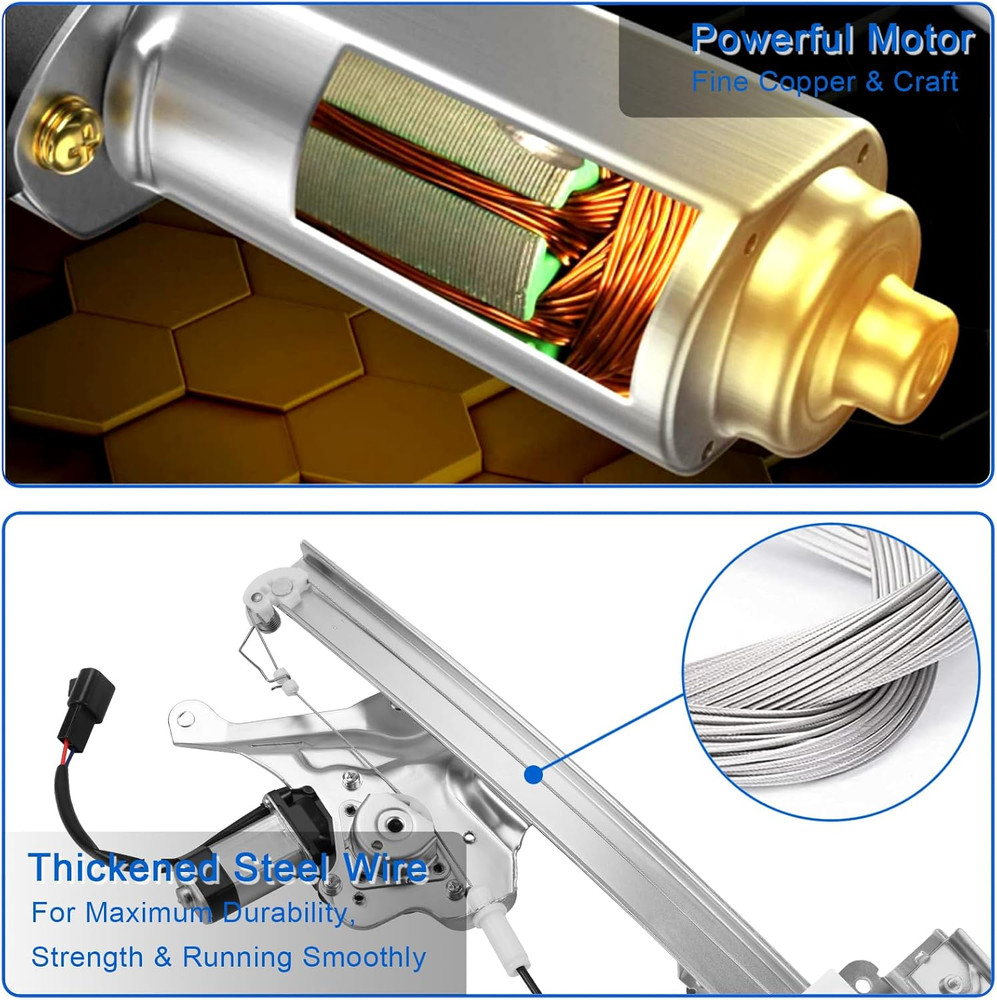 Powerful Motor
Fine Copper & Craft

Thickened Steel Wire
For Maximum Durability,
Strength & Running Smoothly