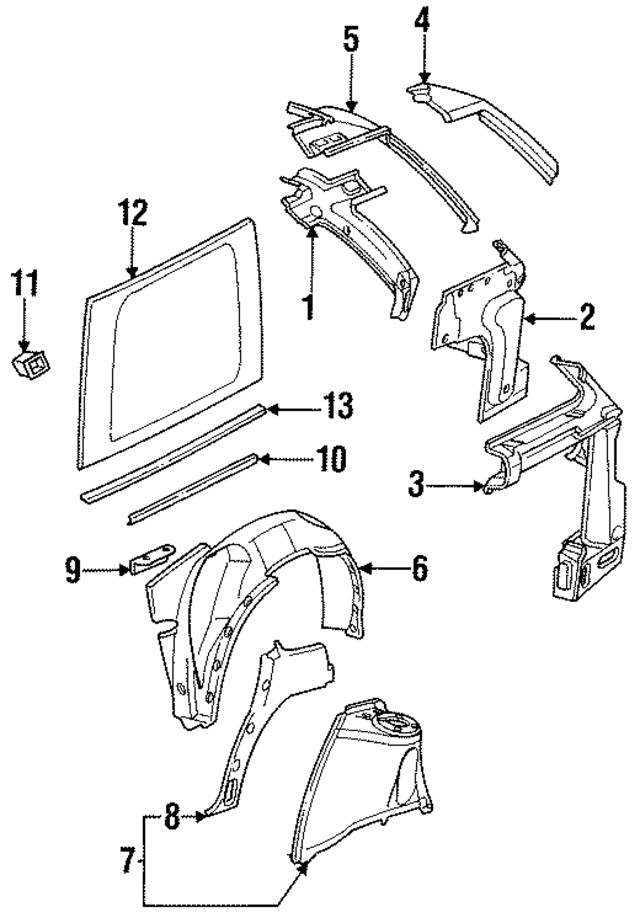 5
4
12
11
1
2
13
10
3
9
6
8
7