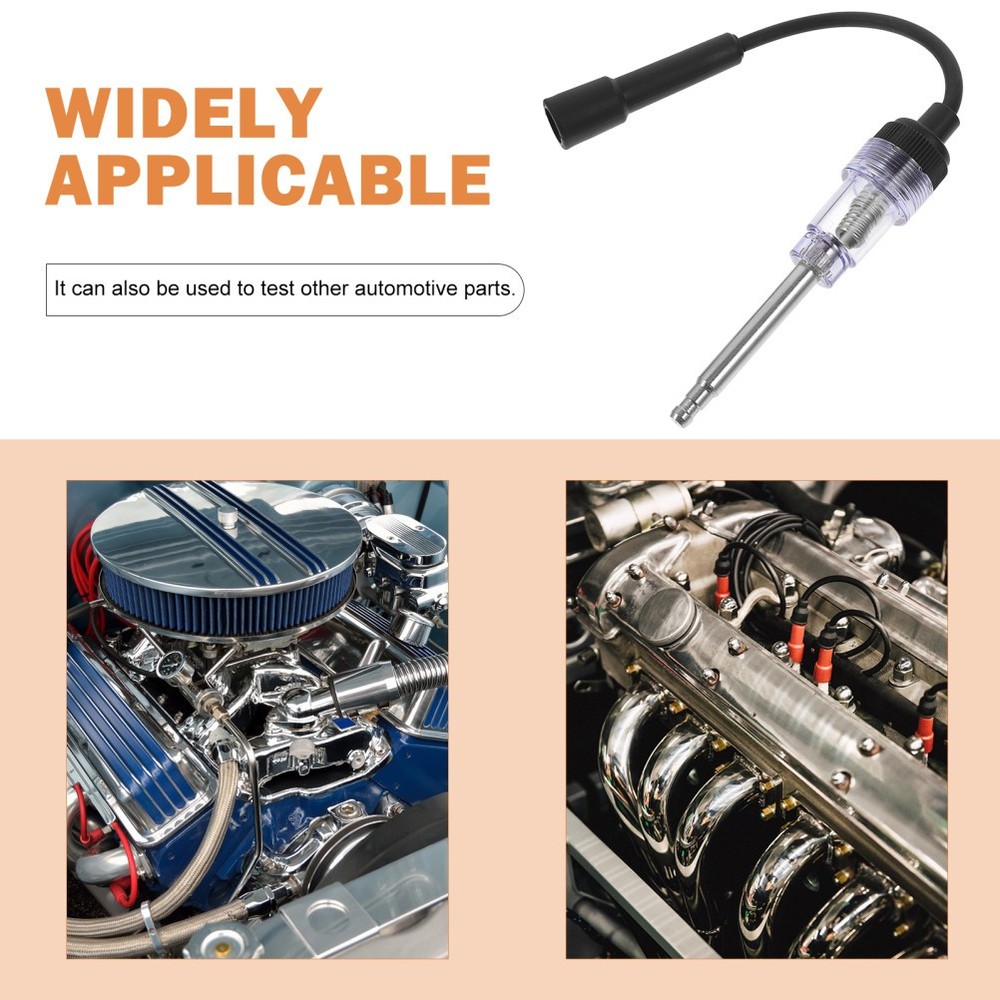 WIDELY APPLICABLE

It can also be used to test other automotive parts.