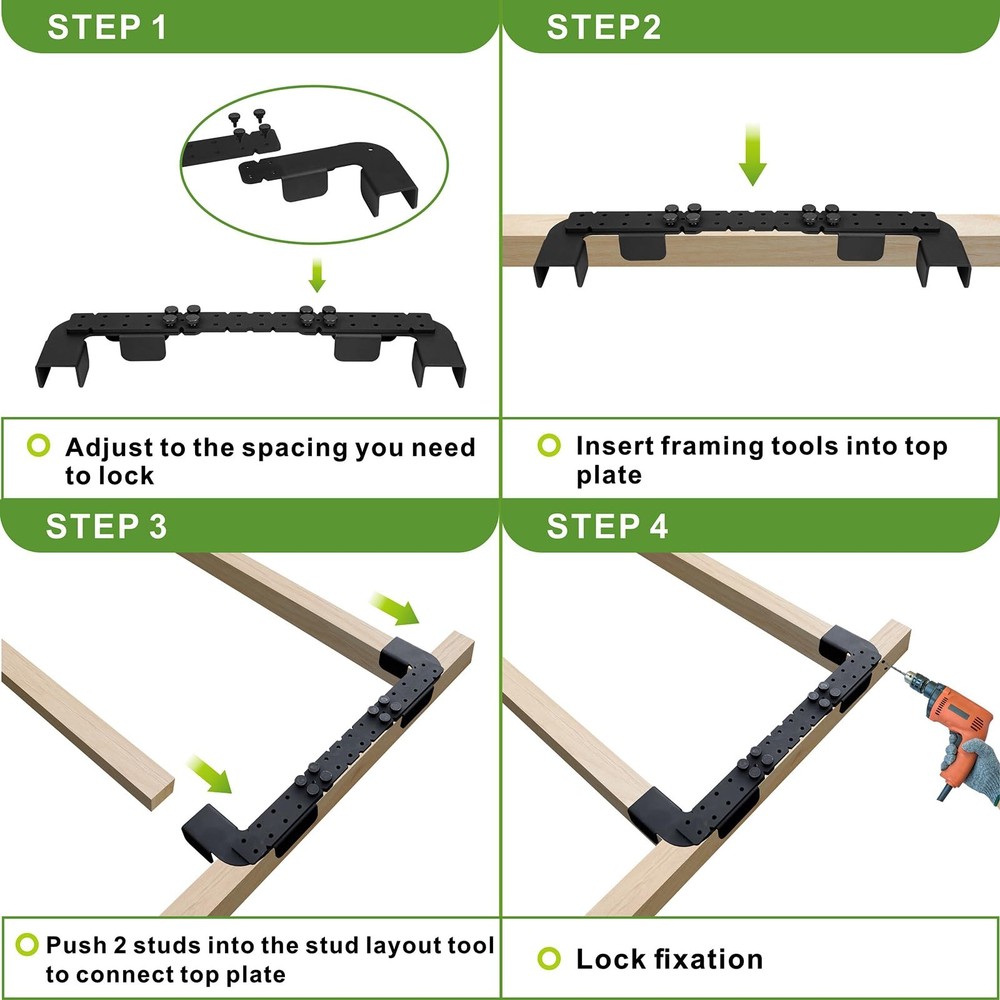 STEP 1

Adjust to the spacing you need to lock

STEP2

Insert framing tools into top plate

STEP 3

Push 2 studs into the stud layout tool to connect top plate

STEP 4

Lock fixation