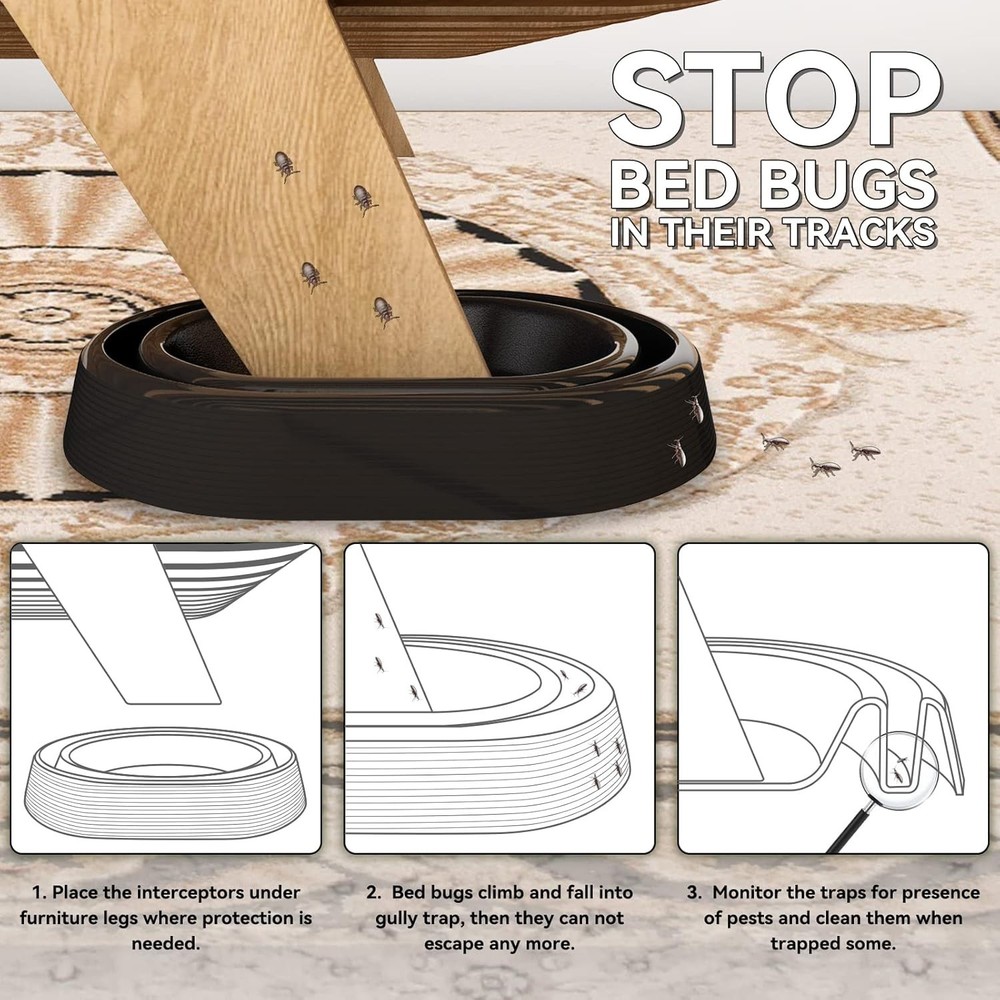 STOP
BED BUGS
IN THEIR TRACKS

1. Place the interceptors under furniture legs where protection is needed.

2. Bed bugs climb and fall into gully trap, then they can not escape any more.

3. Monitor the traps for presence of pests and clean them when trapped some.