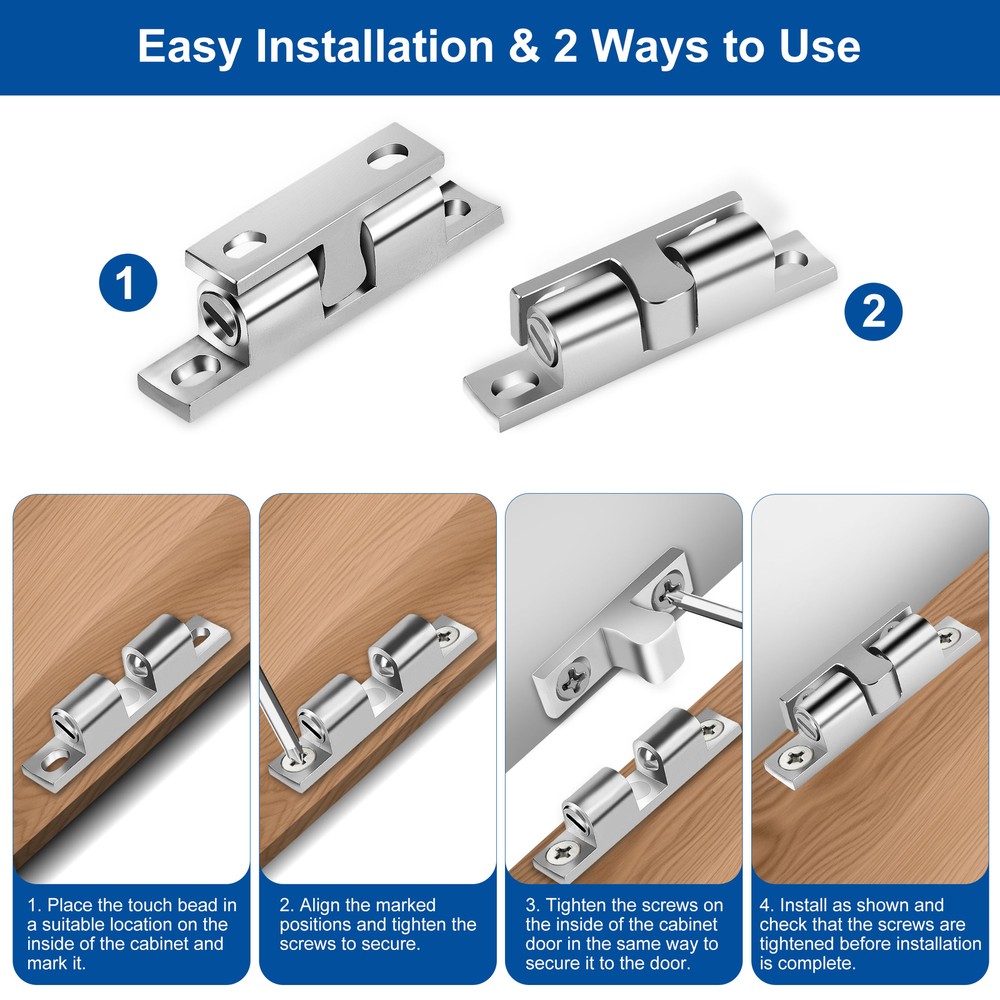 Easy Installation & 2 Ways to Use

1

2

1. Place the touch bead in a suitable location on the inside of the cabinet and mark it.

2. Align the marked positions and tighten the screws to secure.

3. Tighten the screws on the inside of the cabinet door in the same way to secure it to the door.

4. Install as shown and check that the screws are tightened before installation is complete.