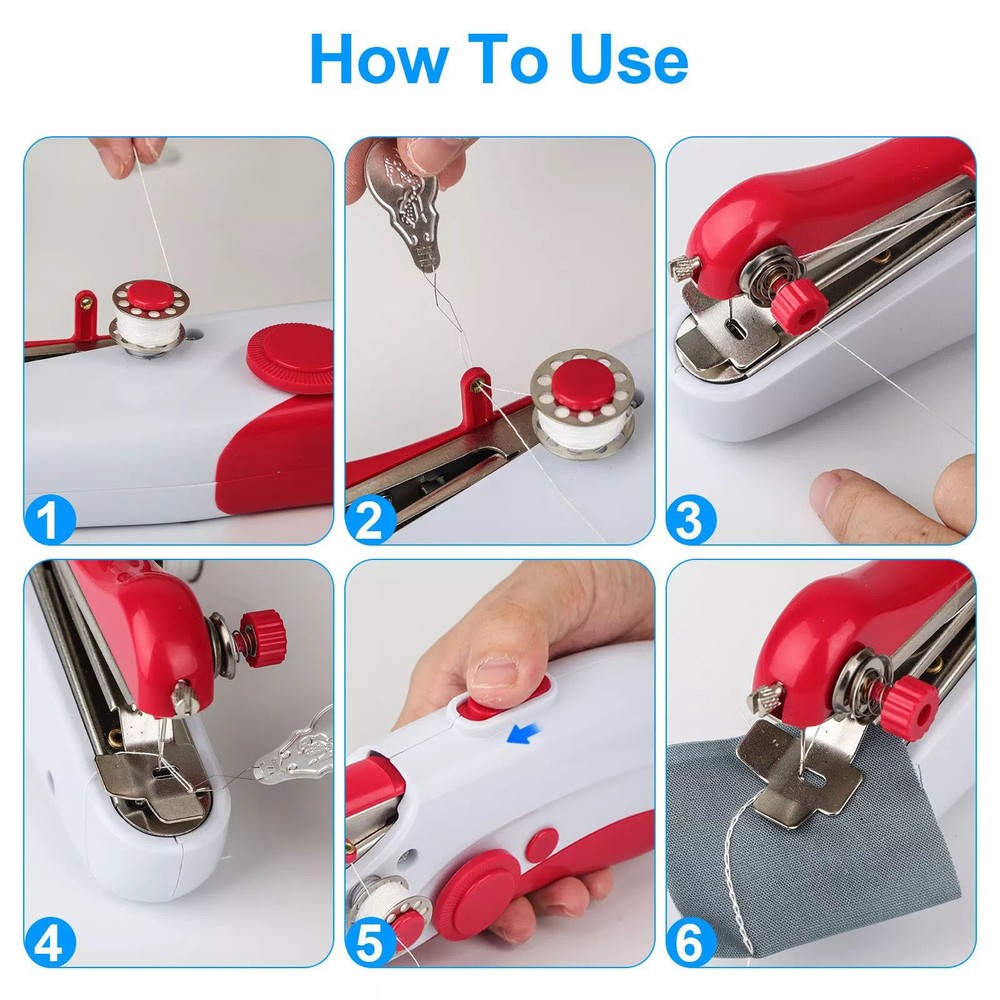 How To Use

1

2

3

4

5

6