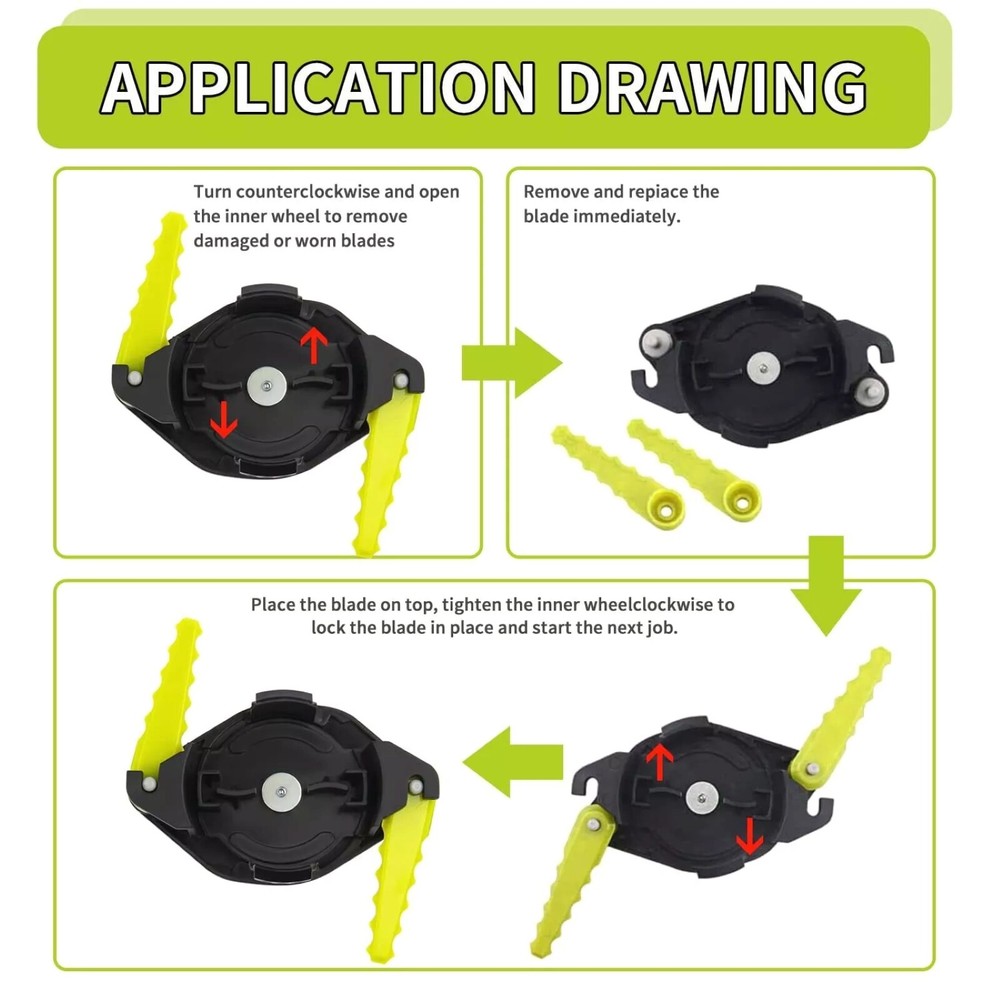 APPLICATION DRAWING

Turn counterclockwise and open the inner wheel to remove damaged or worn blades

Remove and repiace the blade immediately.

Place the blade on top, tighten the inner wheelclockwise to lock the blade in place and start the next job.