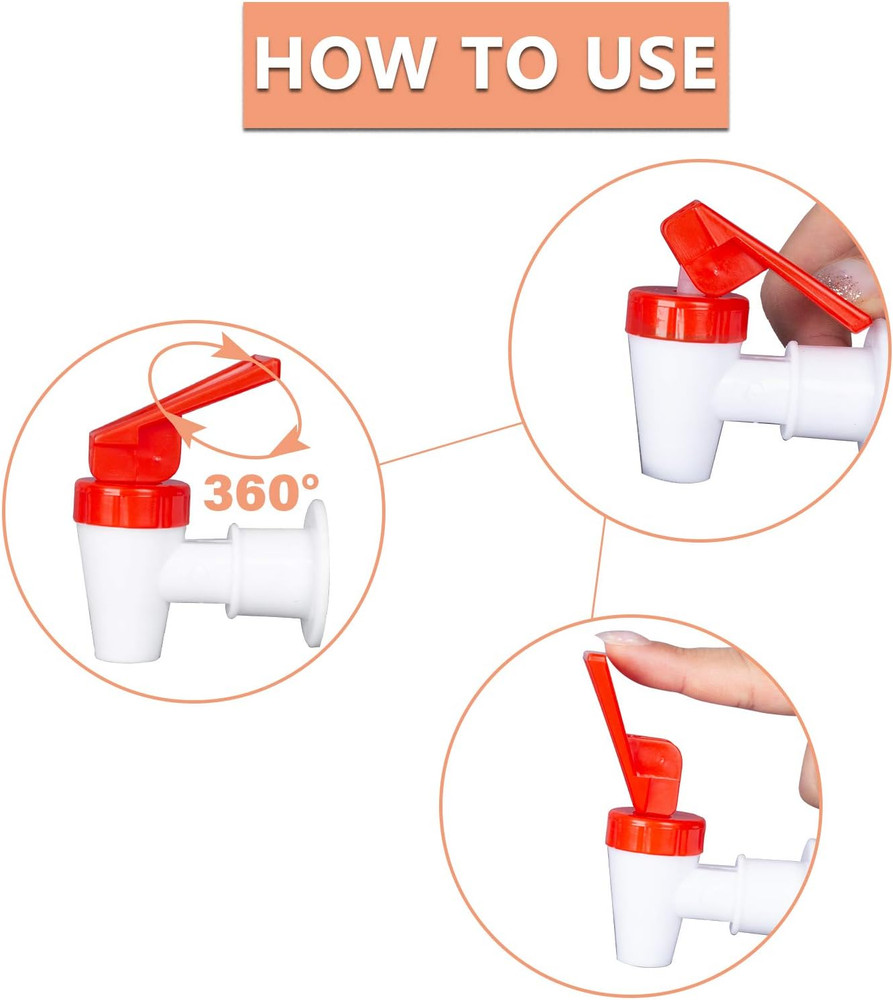 HOW TO USE

360°