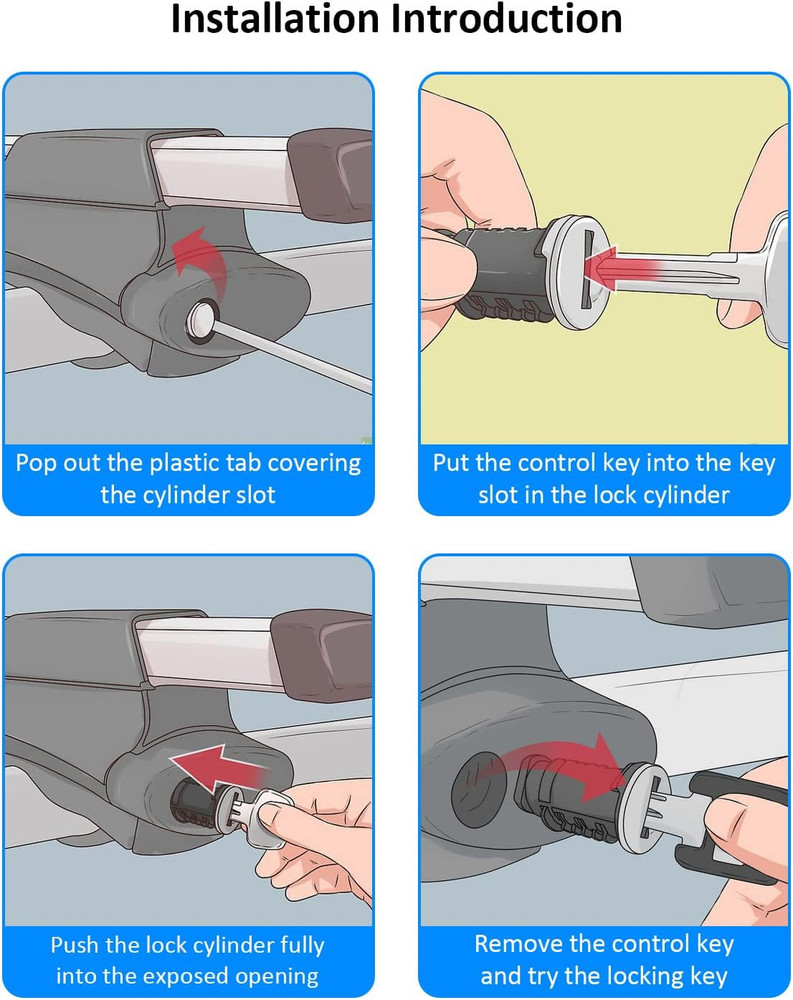 Installation Introduction

Pop out the plastic tab covering the cylinder slot

Put the control key into the key slot in the lock cylinder

Push the lock cylinder fully into the exposed opening

Remove the control key and try the locking key