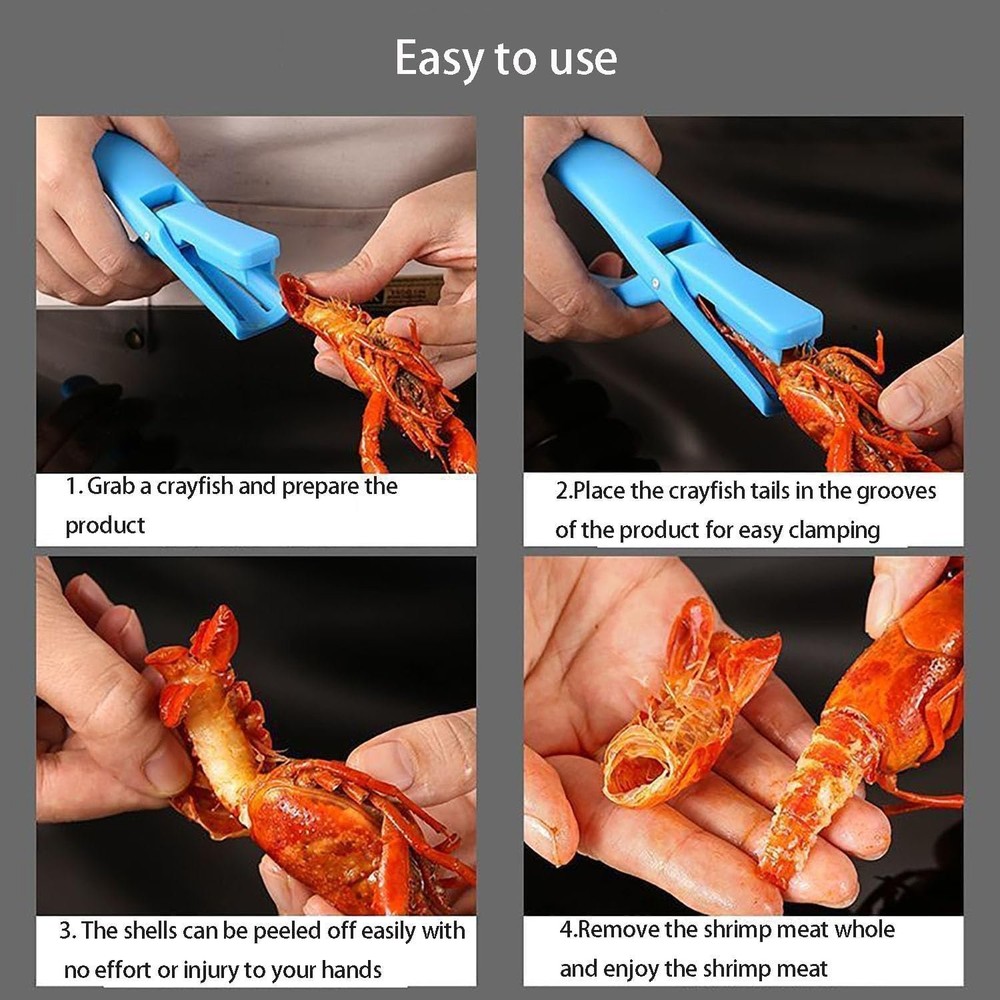 Easy to use

1. Grab a crayfish and prepare the product

2.Place the crayfish tails in the grooves of the product for easy clamping

3. The shells can be peeled off easily with no effort or injury to your hands

4.Remove the shrimp meat whole and enjoy the shrimp meat