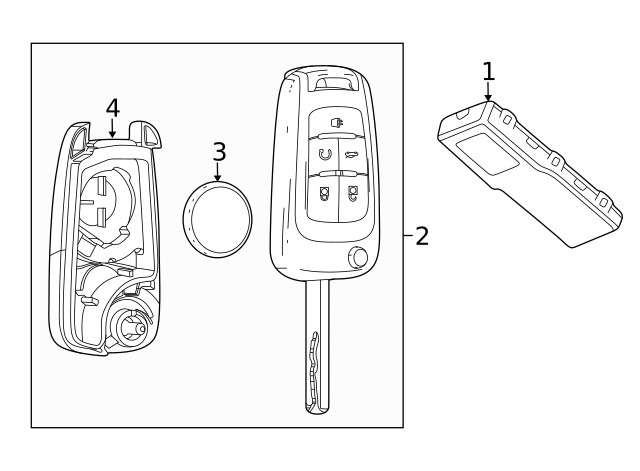 4
3
2
1