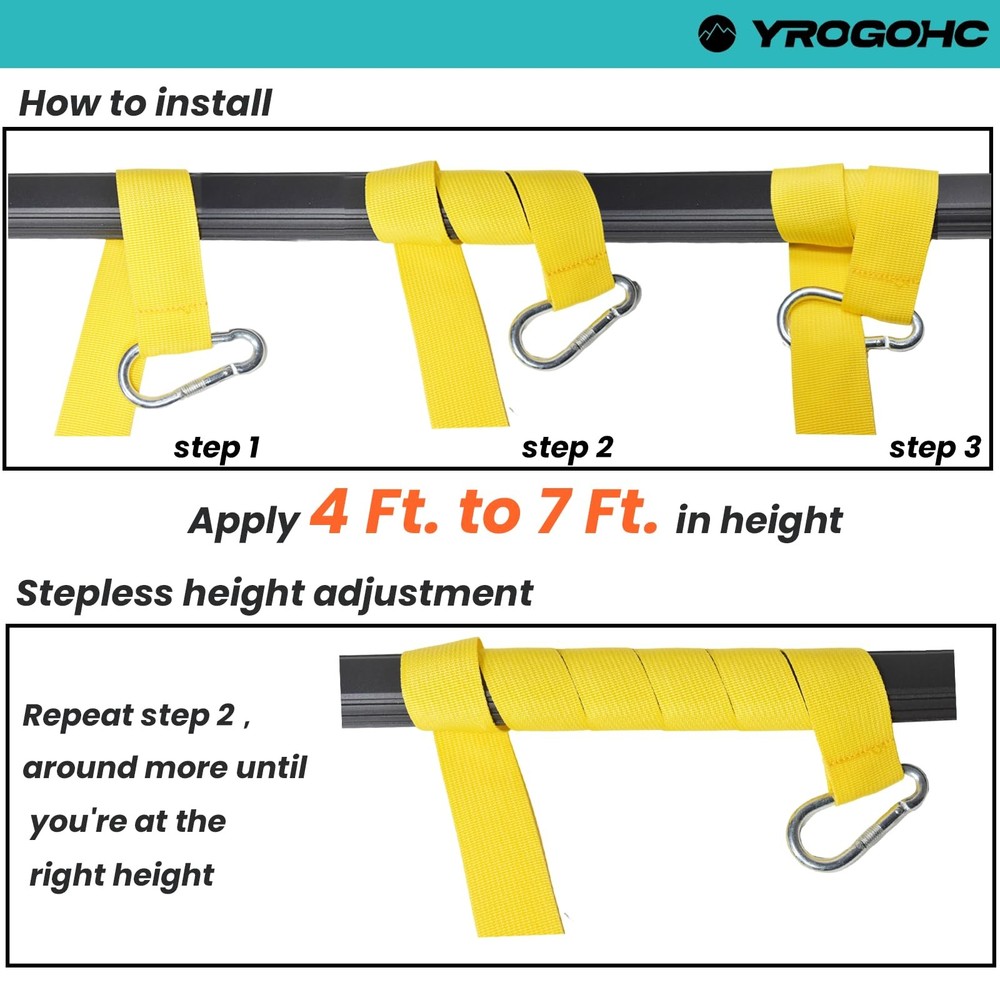 YROGOHC

How to install

step 1

step 2

step 3

Apply 4 Ft. to 7 Ft. in height

Stepless height adjustment

Repeat step 2 , around more until you're at the right height