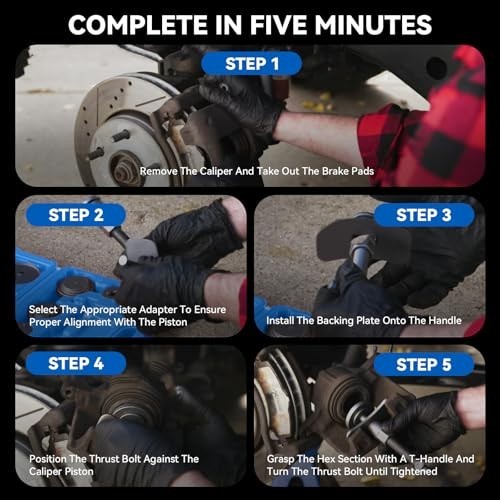 COMPLETE IN FIVE MINUTES

STEP 1

Remove The Caliper And Take Out The Brake Pads

STEP 2

Select The Appropriate Adapter To Ensure Proper Alignment With The Piston

STEP 3

Install The Backing Plate Onto The Handle

STEP 4

Position The Thrust Bolt Against The Caliper Piston

STEP 5

Grasp The Hex Section With A T-Handle And Turn The Thrust Bolt Until Tightened