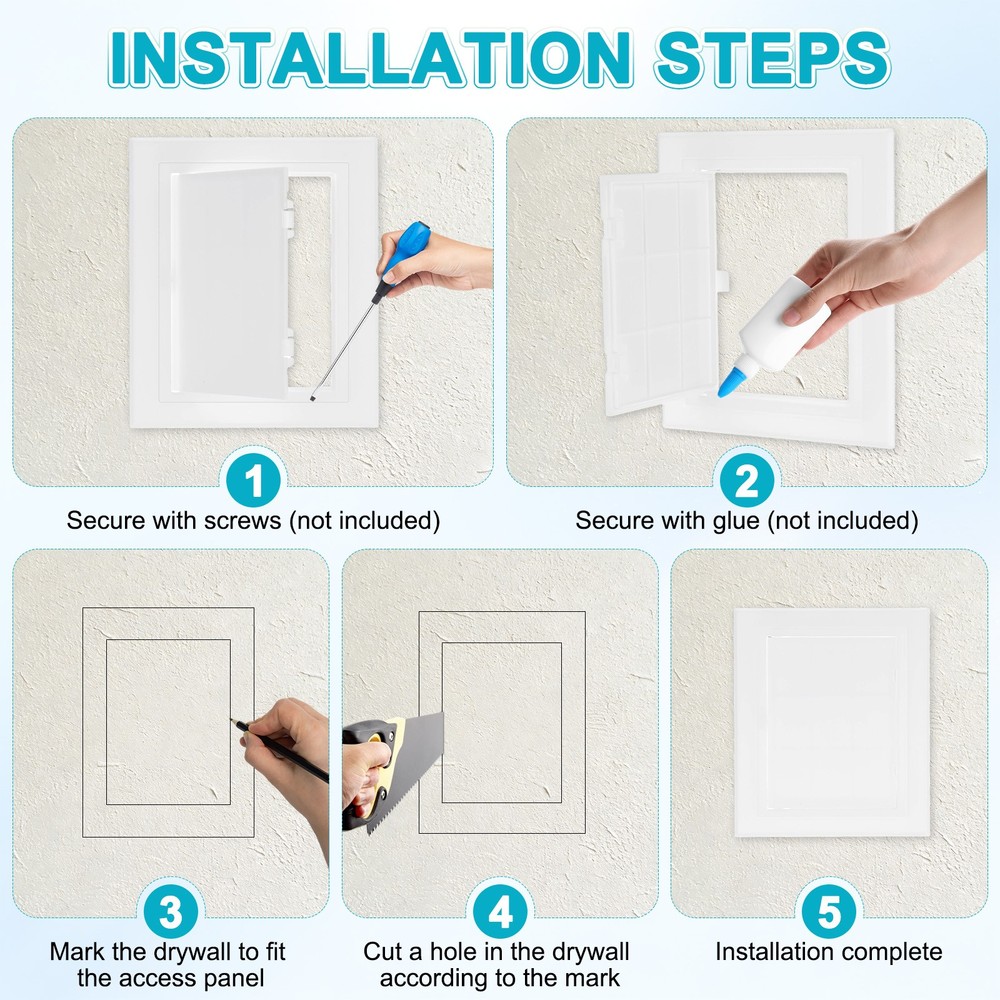 INSTALLATION STEPS

1
Secure with screws (not included)

2
Secure with glue (not included)

3
Mark the drywall to fit the access panel

4
Cut a hole in the drywall according to the mark

5
Installation complete