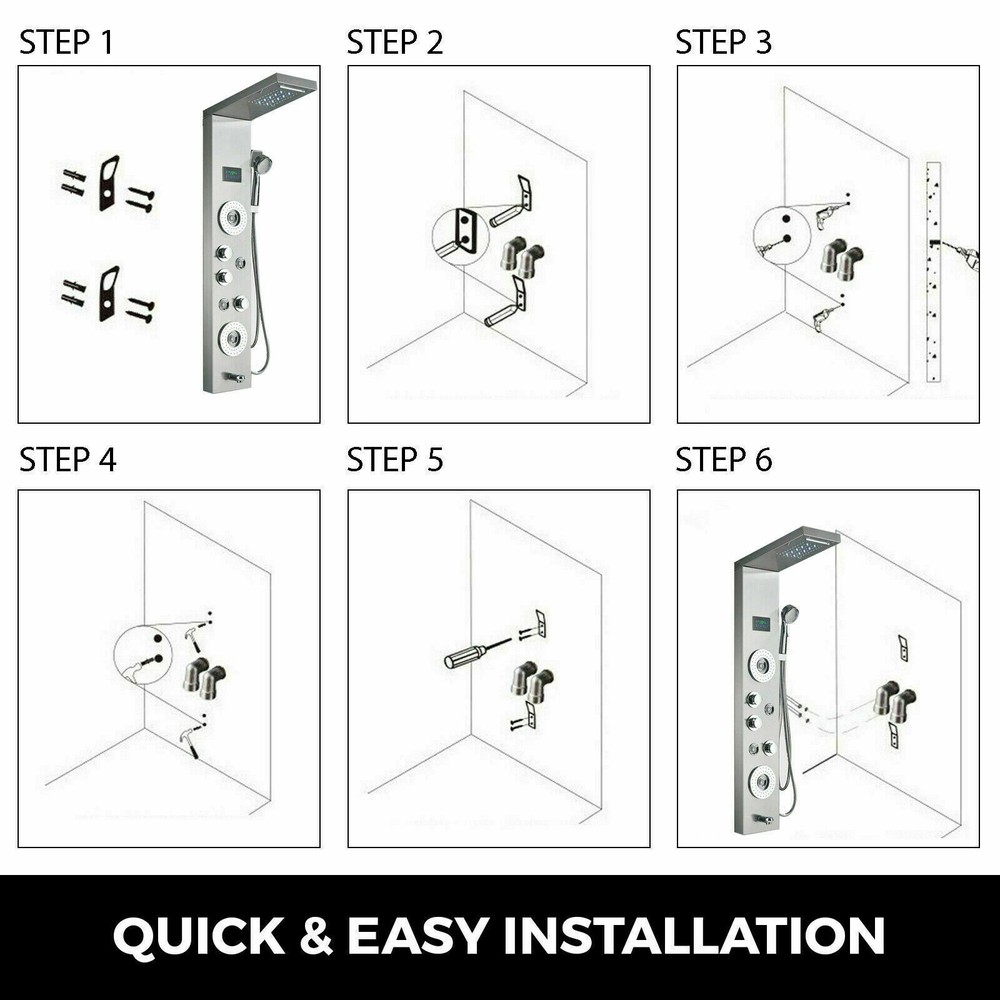 STEP 1

STEP 2

STEP 3

STEP 4

STEP 5

STEP 6

QUICK & EASY INSTALLATION