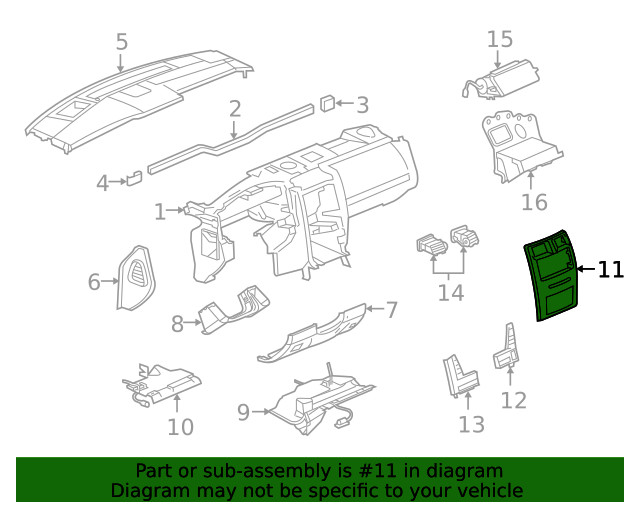 5
15
2
3
4
1
16
6
14
11
8
7
10
9
13
12

Part or sub-assembly is #11 in diagram
Diagram may not be specific to your vehicle