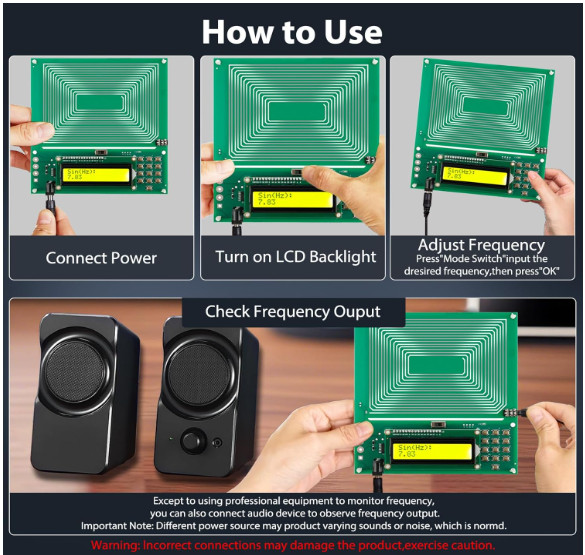 How to Use

Sin(Hz):
7.83

Connect Power

Sin(Hz):
7.83

Turn on LCD Backlight

Sin(Hz):
7.83

Adjust Frequency
Press"Mode Switch"input the dresired frequency,then press"OK"

Check Frequency Ouput

Sin(Hz):
7.83

Except to using professional equipment to monitor frequency, you can also connect audio device to observe frequency output.
Important Note: Different power source may product varying sounds or noise, which is normd.

Warning: Incorrect connections may damage the product,exercise caution.