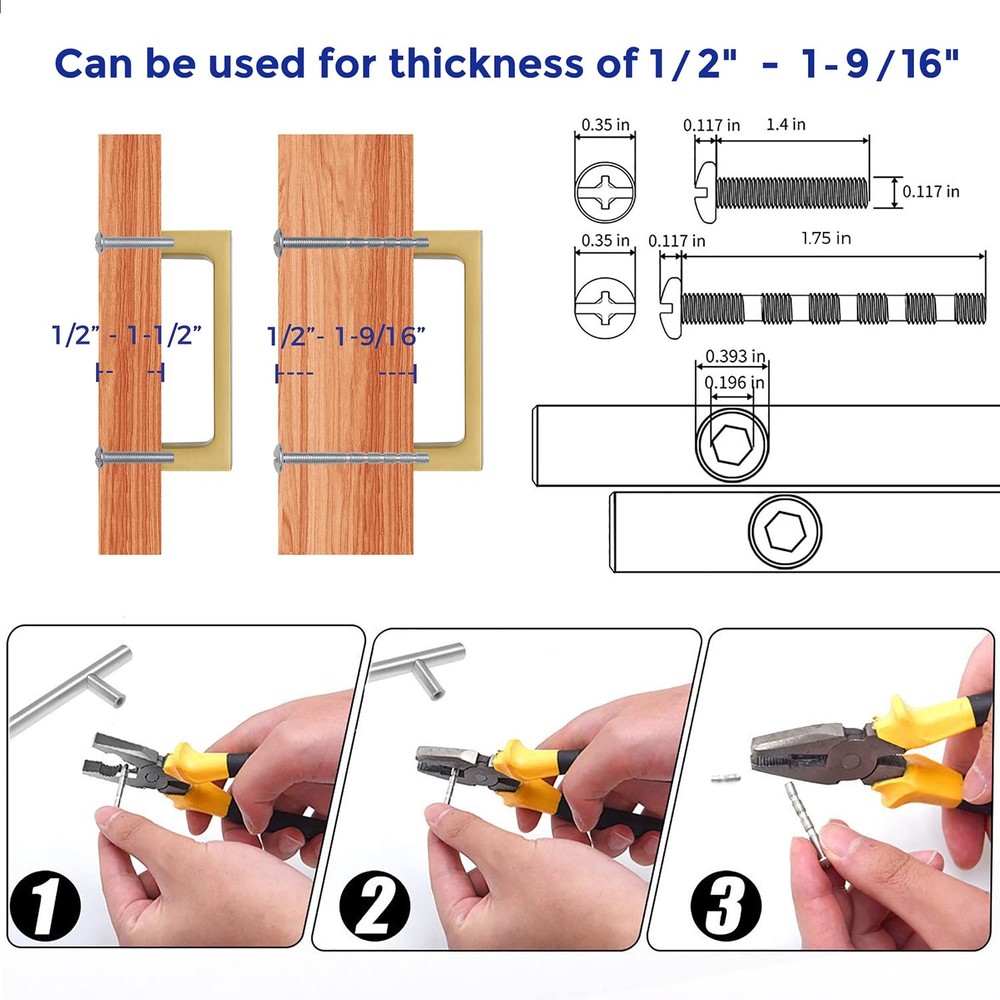 Can be used for thickness of 1/2" - 1-9/16"

1/2" - 1-1/2"

1/2"- 1-9/16"

0.35 in

0.117 in

1.4 in

0.117 in

0.35 in

0.117 in

1.75 in

0.393 in

0.196 in

1

2

3