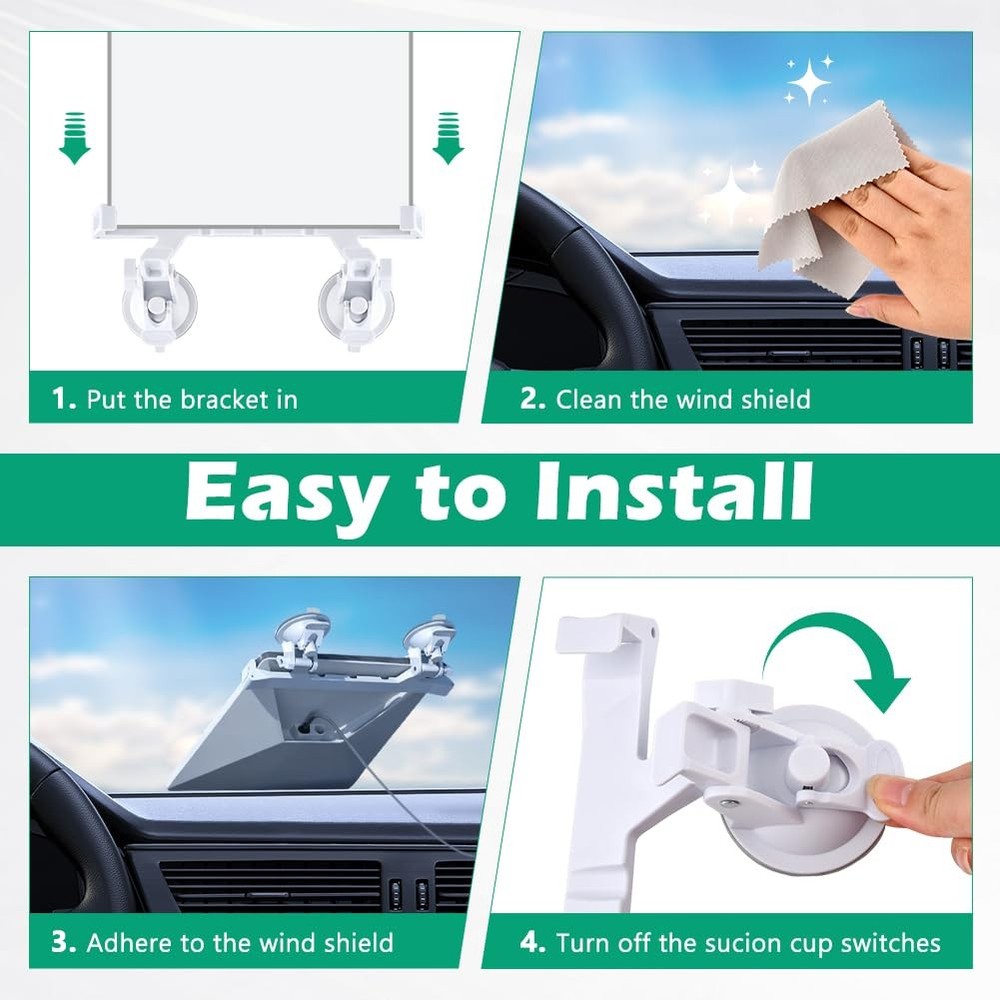 1. Put the bracket in

2. Clean the wind shield

Easy to Install

3. Adhere to the wind shield

4. Turn off the sucion cup switches