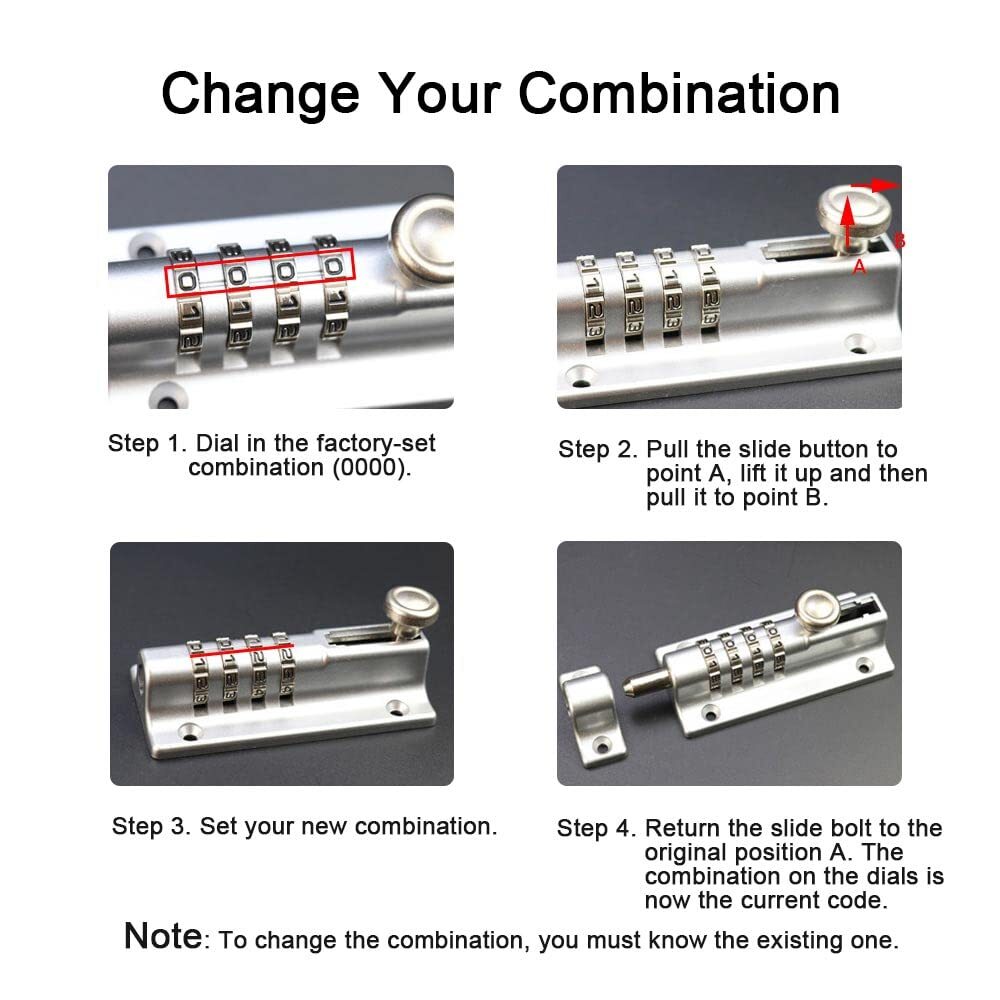 Change Your Combination

0 0 0 0

Step 1. Dial in the factory-set combination (0000).

A
B

Step 2. Pull the slide button to point A, lift it up and then pull it to point B.

Step 3. Set your new combination.

Step 4. Return the slide bolt to the original position A. The combination on the dials is now the current code.

Note: To change the combination, you must know the existing one.