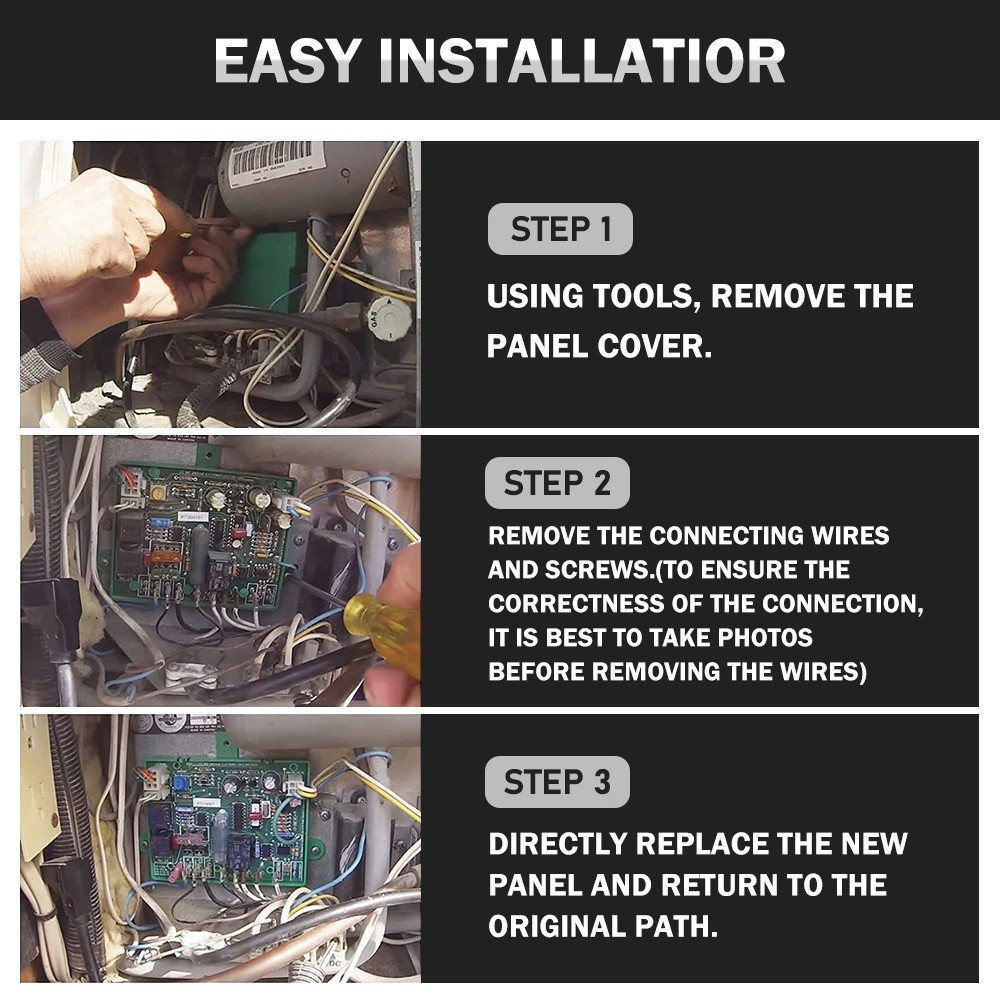 EASY INSTALLATIOR

STEP 1

USING TOOLS, REMOVE THE PANEL COVER.

STEP 2

REMOVE THE CONNECTING WIRES AND SCREWS.(TO ENSURE THE CORRECTNESS OF THE CONNECTION, IT IS BEST TO TAKE PHOTOS BEFORE REMOVING THE WIRES)

STEP 3

DIRECTLY REPLACE THE NEW PANEL AND RETURN TO THE ORIGINAL PATH.