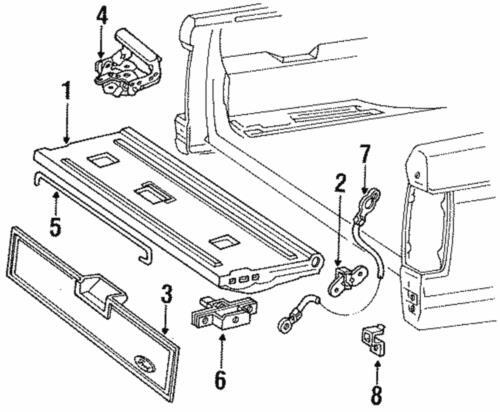 4
1
7
2
5
3
6
8