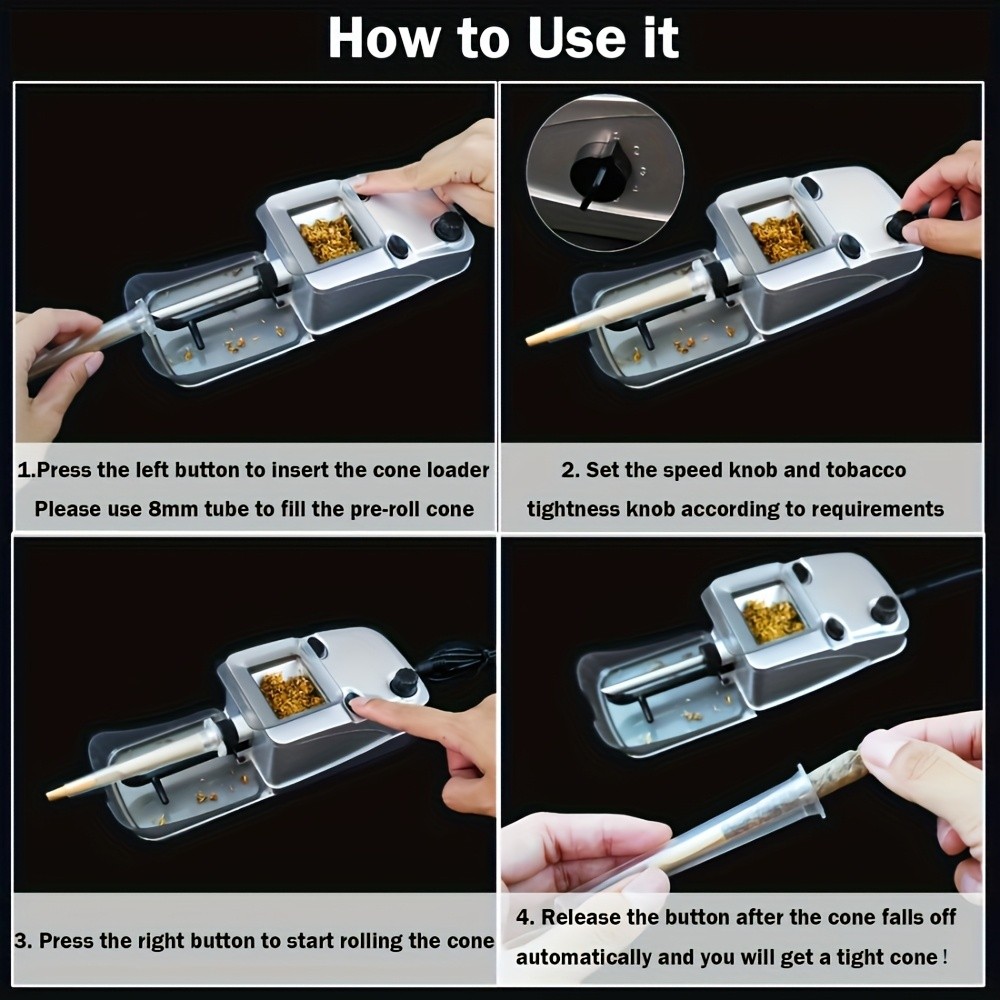 How to Use it

1.Press the left button to insert the cone loader
Please use 8mm tube to fill the pre-roll cone

2. Set the speed knob and tobacco tightness knob according to requirements

3. Press the right button to start rolling the cone

4. Release the button after the cone falls off automatically and you will get a tight cone !